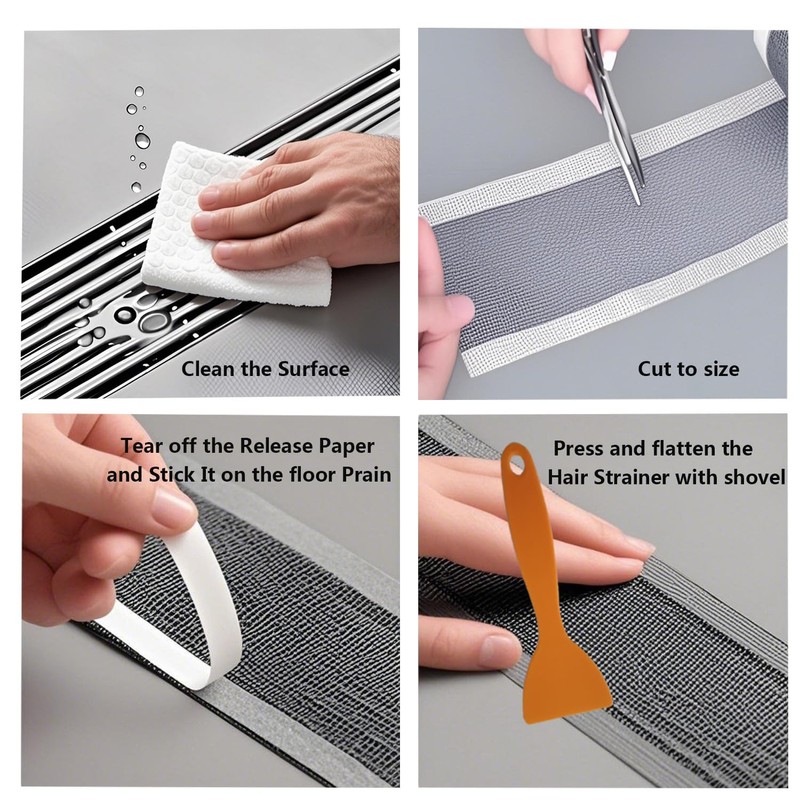 Clean the Surface

Cut to size

Tear off the Release Paper and Stick It on the floor Prain

Press and flatten the Hair Strainer with shovel