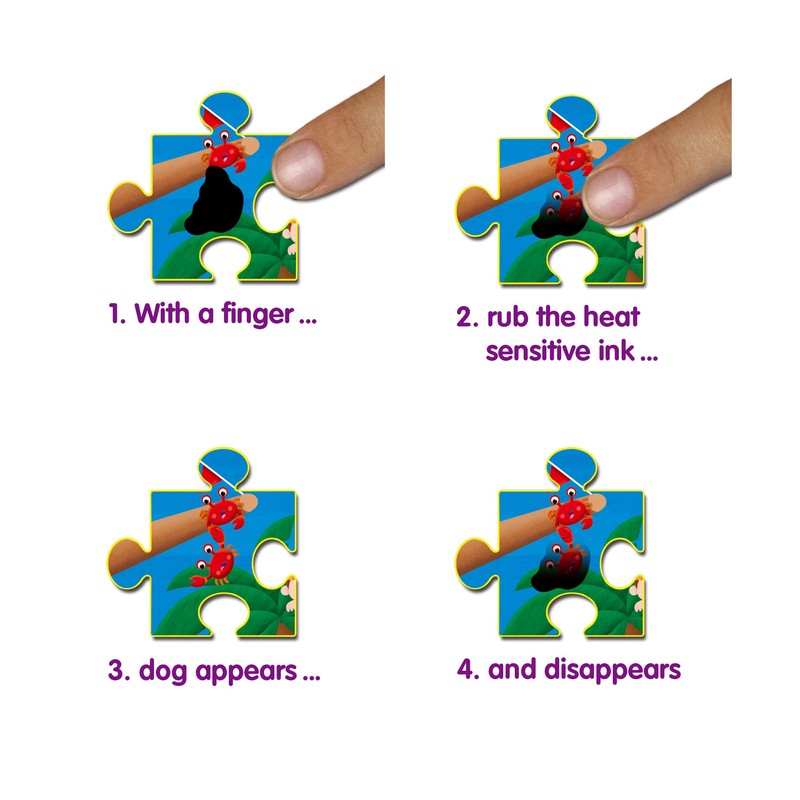 1. With a finger ...

2. rub the heat sensitive ink ...

3. dog appears ...

4. and disappears