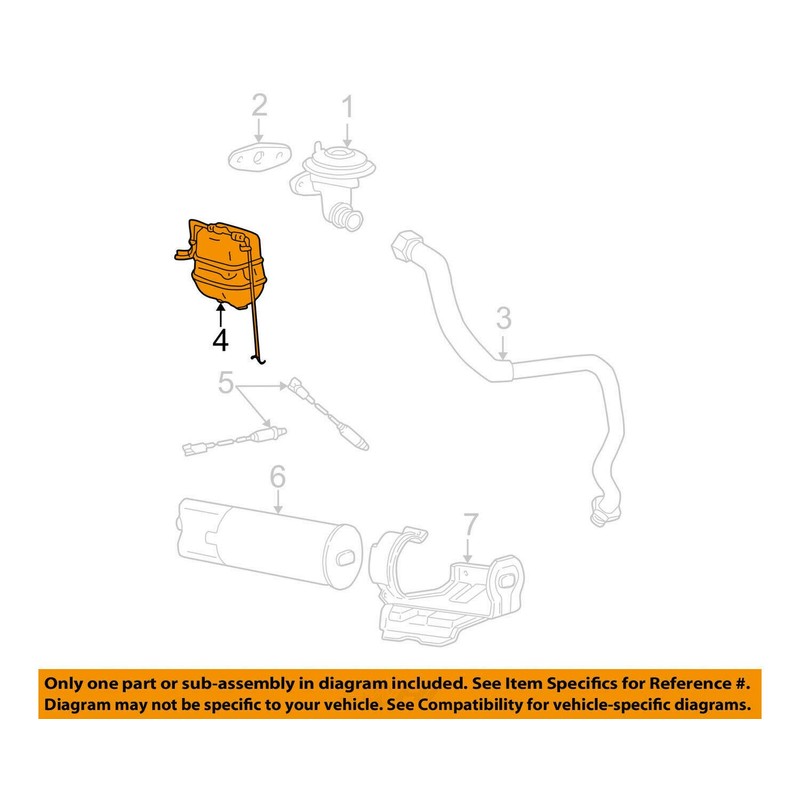 2
1
4
3
5
6
7

Only one part or sub-assembly in diagram included. See Item Specifics for Reference #. Diagram may not be specific to your vehicle. See Compatibility for vehicle-specific diagrams.