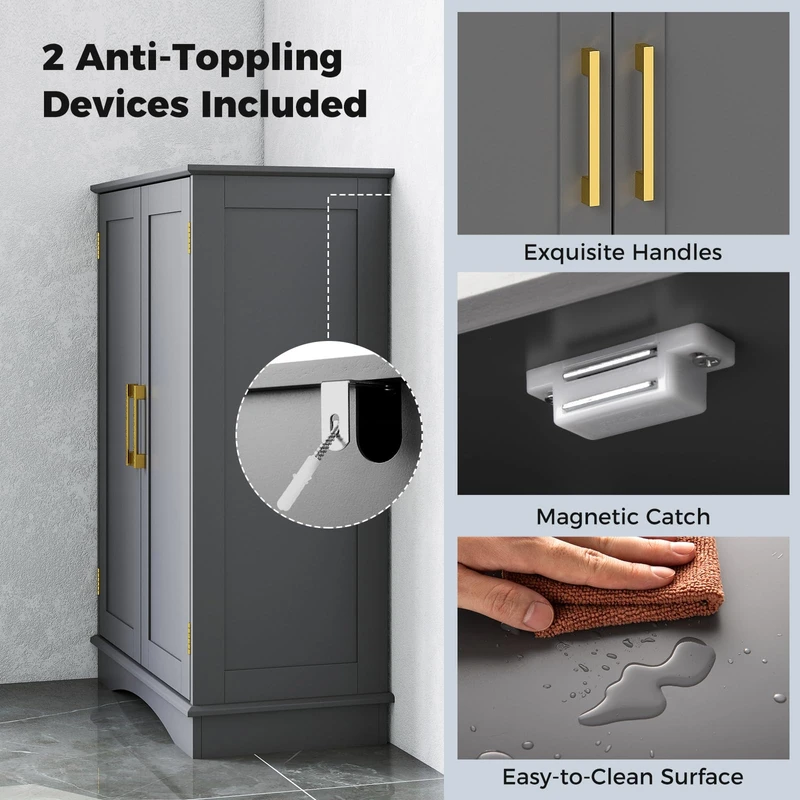 2 Anti-Toppling Devices Included

Exquisite Handles

Magnetic Catch

Easy-to-Clean Surface