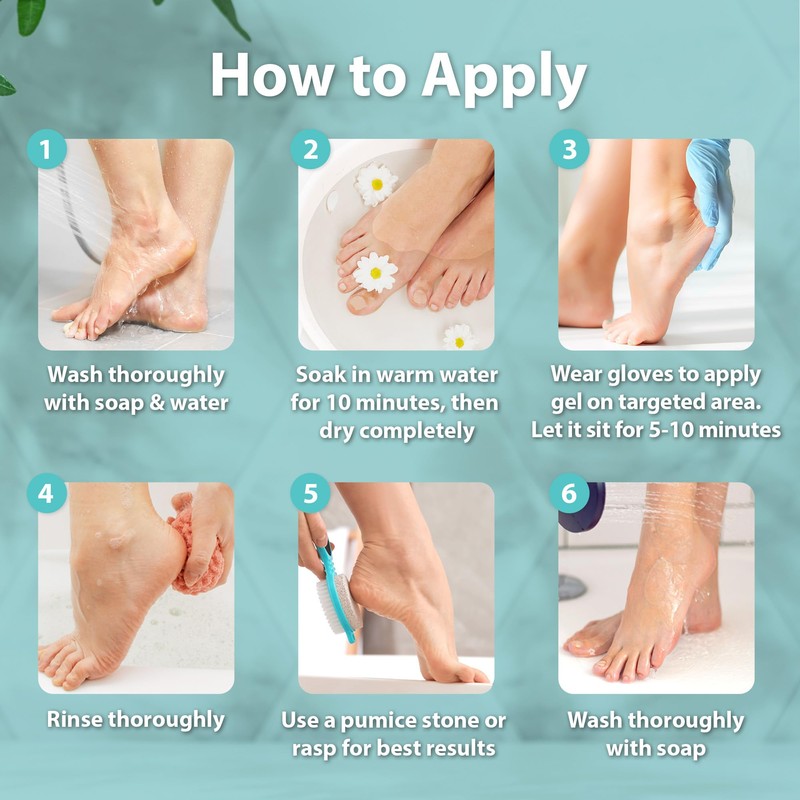 How to Apply

1

Wash thoroughly with soap & water

2

Soak in warm water for 10 minutes, then dry completely

3

Wear gloves to apply gel on targeted area. Let it sit for 5-10 minutes

4

Rinse thoroughly

5

Use a pumice stone or rasp for best results

6

Wash thoroughly with soap