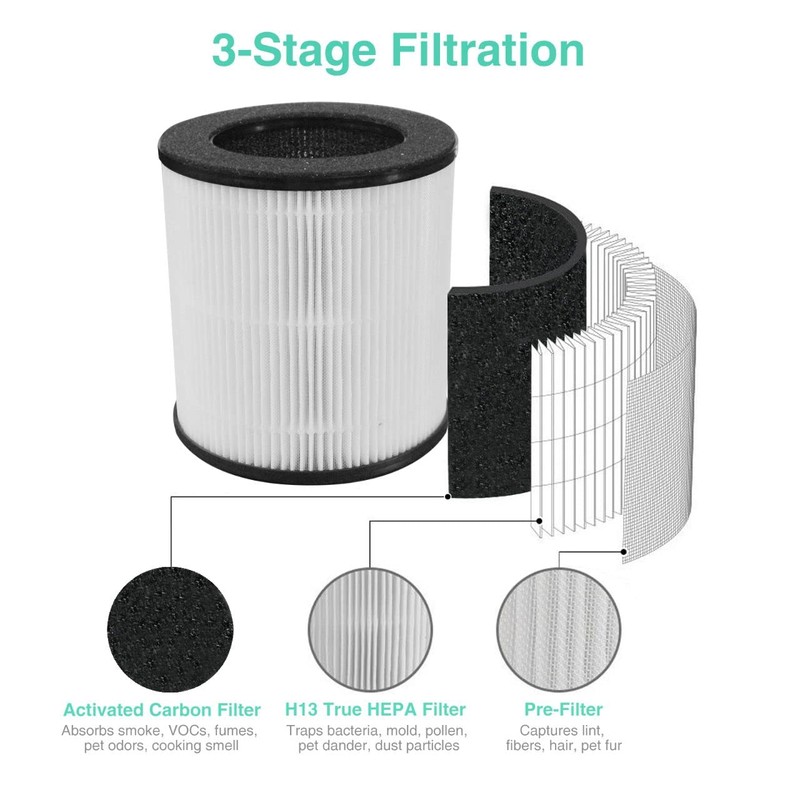 3-Stage Filtration

Activated Carbon Filter
Absorbs smoke, VOCs, fumes, pet odors, cooking smell

H13 True HEPA Filter
Traps bacteria, mold, pollen, pet dander, dust particles

Pre-Filter
Captures lint, fibers, hair, pet fur