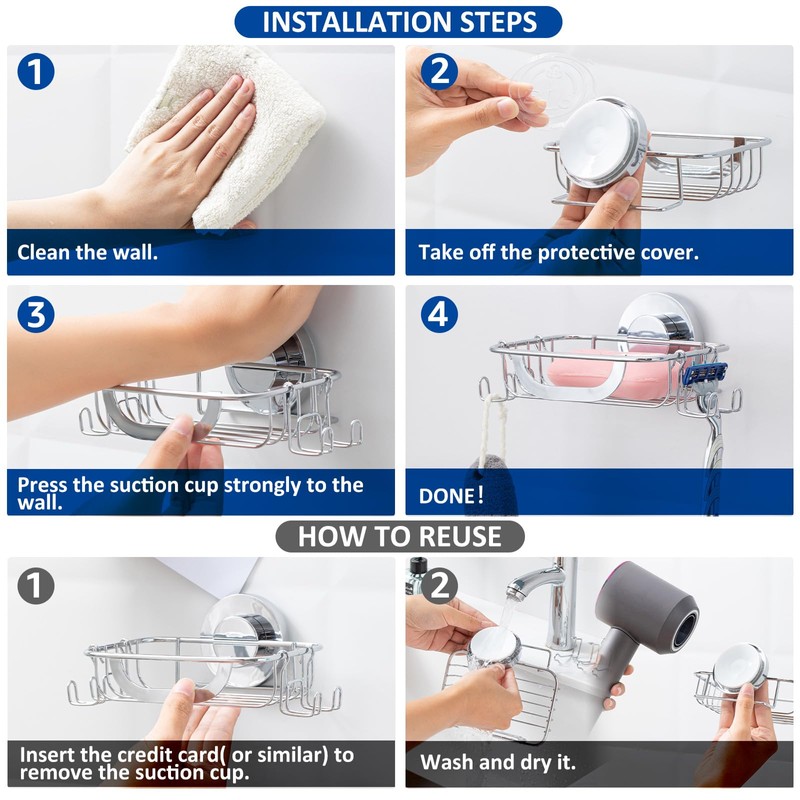 INSTALLATION STEPS

1
Clean the wall.

2
Take off the protective cover.

3
Press the suction cup strongly to the wall.

4
DONE!

HOW TO REUSE

1
Insert the credit card( or similar) to remove the suction cup.

2
Wash and dry it.