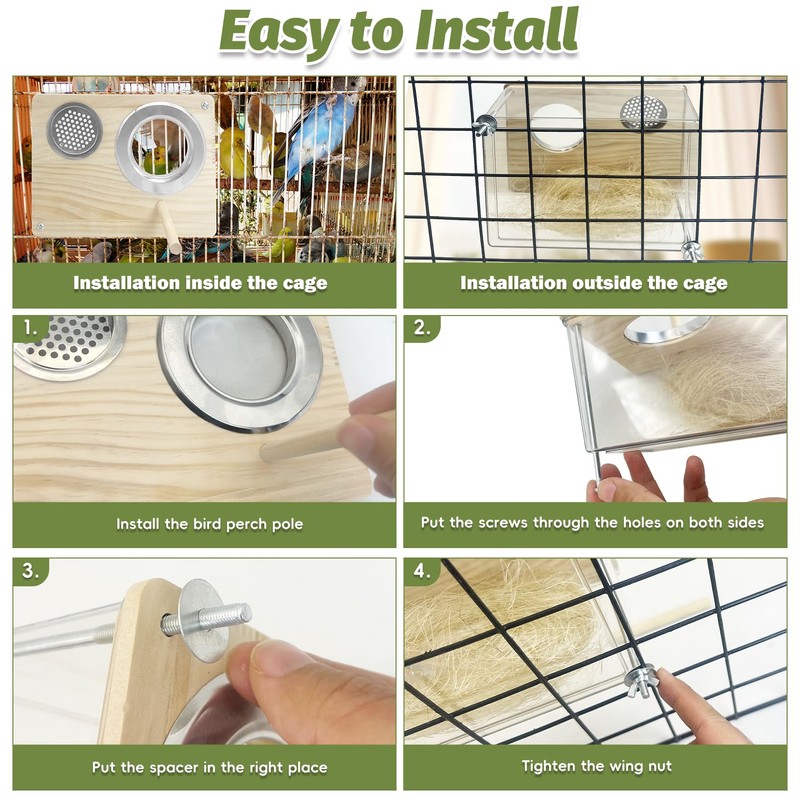 Easy to Install

Installation inside the cage

Installation outside the cage

1.

Install the bird perch pole

2.

Put the screws through the holes on both sides

3.

Put the spacer in the right place

4.

Tighten the wing nut