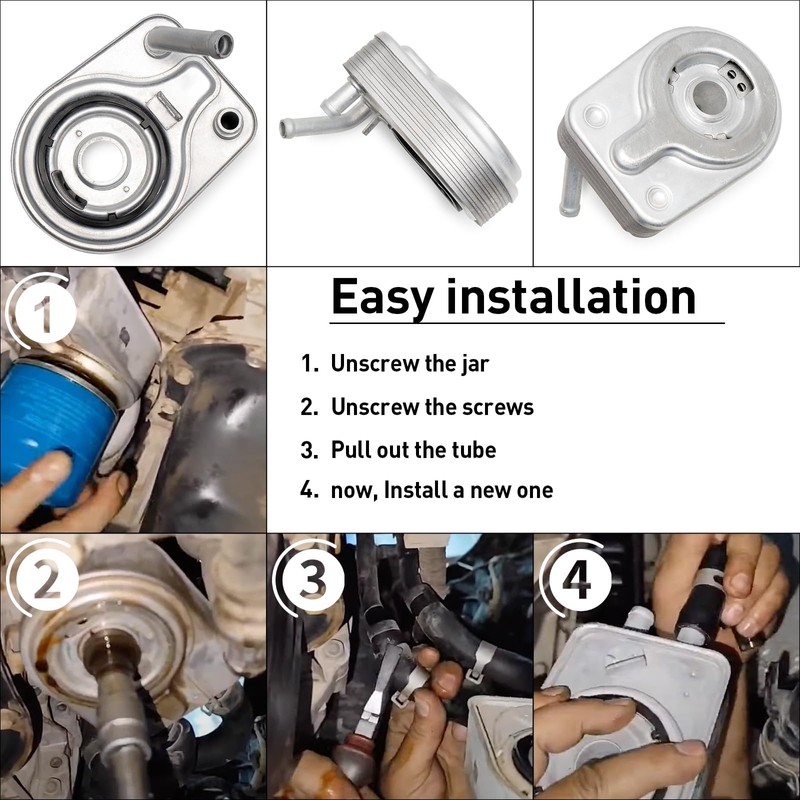 1

Easy installation

1. Unscrew the jar
2. Unscrew the screws
3. Pull out the tube
4. now, Install a new one

2

3

4