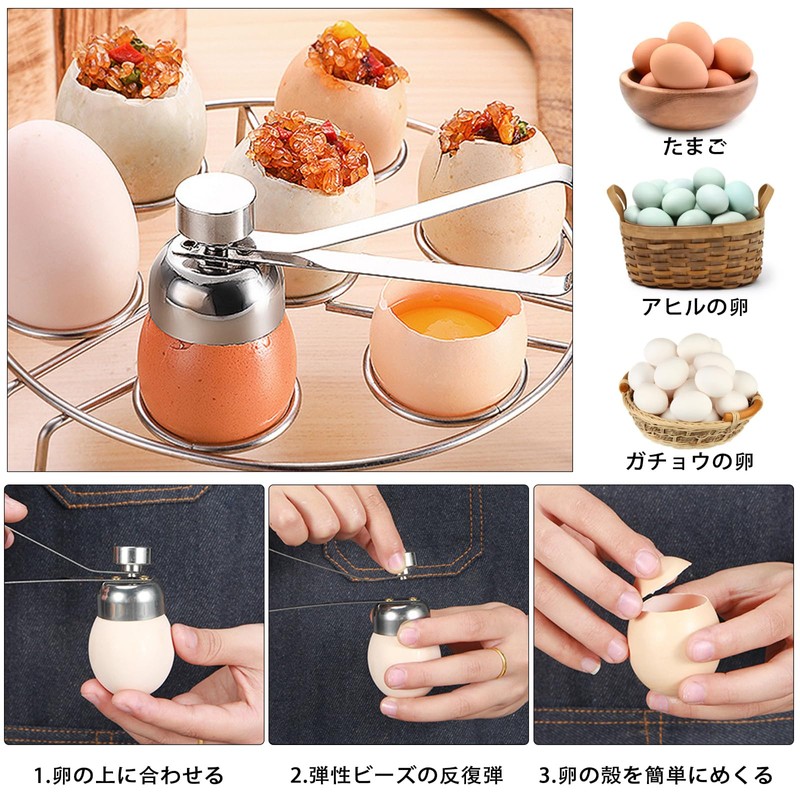 たまご

アヒルの卵

ガチョウの卵

1.卵の上に合わせる

2.弾性ビーズの反復弾

3.卵の殻を簡単にめくる