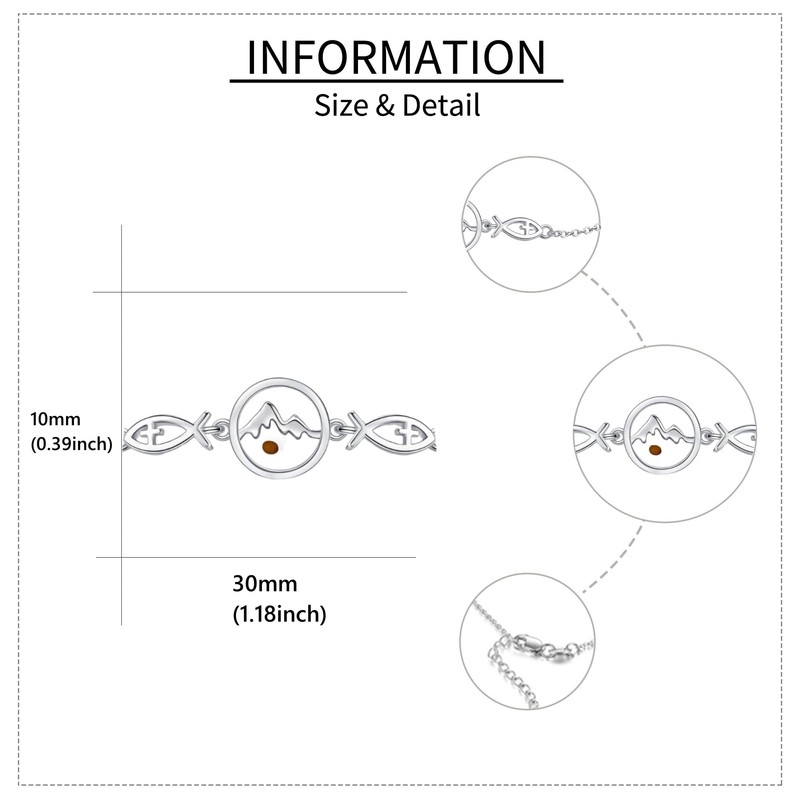 INFORMATION

Size & Detail

10mm
(0.39inch)

30mm
(1.18inch)