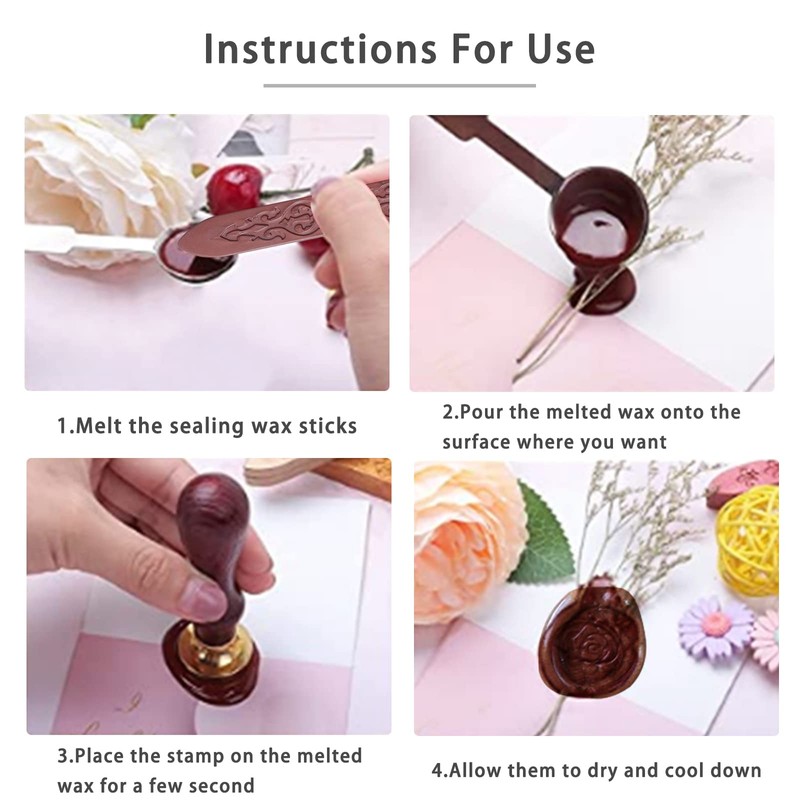 Instructions For Use

1.Melt the sealing wax sticks

2.Pour the melted wax onto the surface where you want

3.Place the stamp on the melted wax for a few second

4.Allow them to dry and cool down