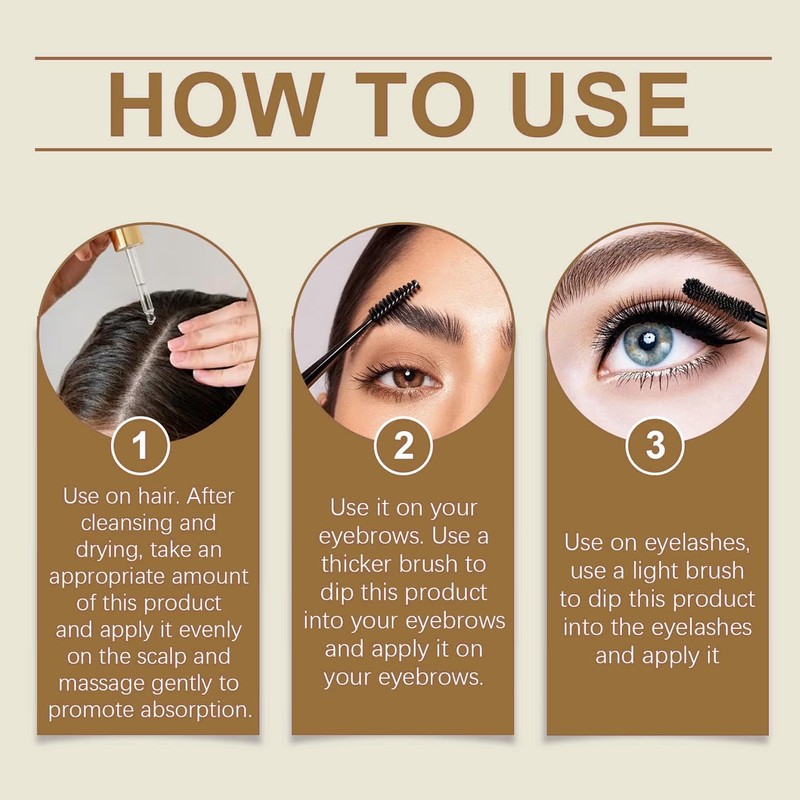 HOW TO USE

1

Use on hair. After cleansing and drying, take an appropriate amount of this product and apply it evenly on the scalp and massage gently to promote absorption.

2

Use it on your eyebrows. Use a thicker brush to dip this product into your eyebrows and apply it on your eyebrows.

3

Use on eyelashes, use a light brush to dip this product into the eyelashes and apply it