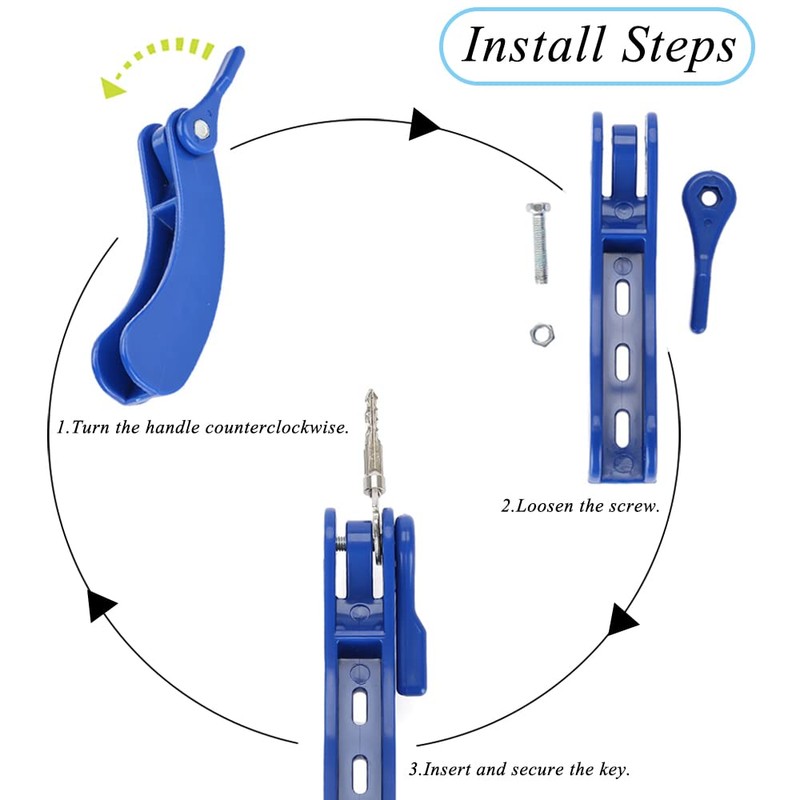 Install Steps

1.Turn the handle counterclockwise.

2.Loosen the screw.

3.Insert and secure the key.