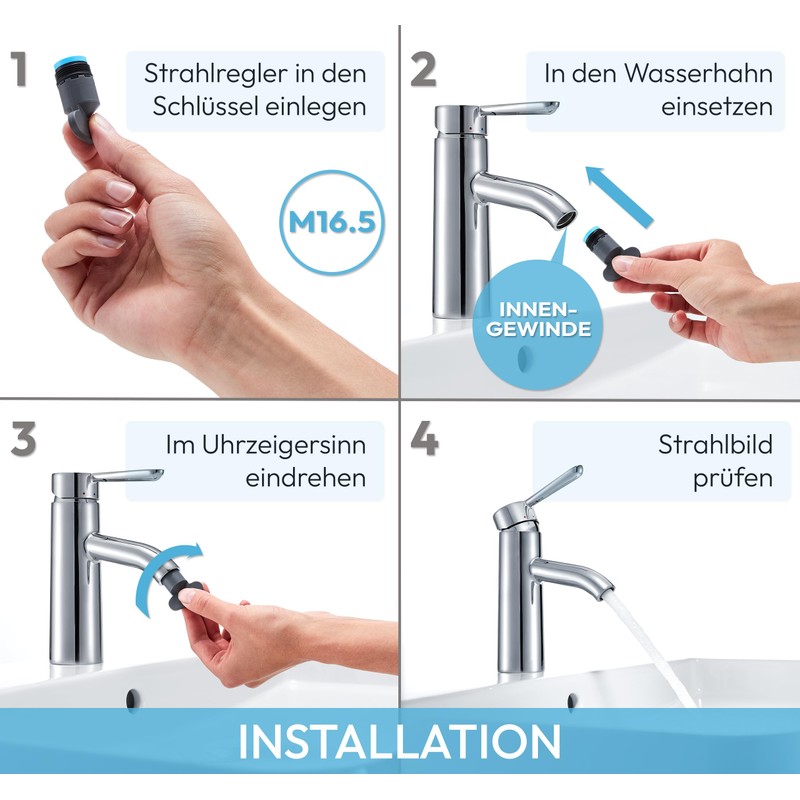 1

Strahlregler in den Schlüssel einlegen

M16.5

2

In den Wasserhahn einsetzen

INNEN-GEWINDE

3

Im Uhrzeigersinn eindrehen

4

Strahlbild prüfen

INSTALLATION