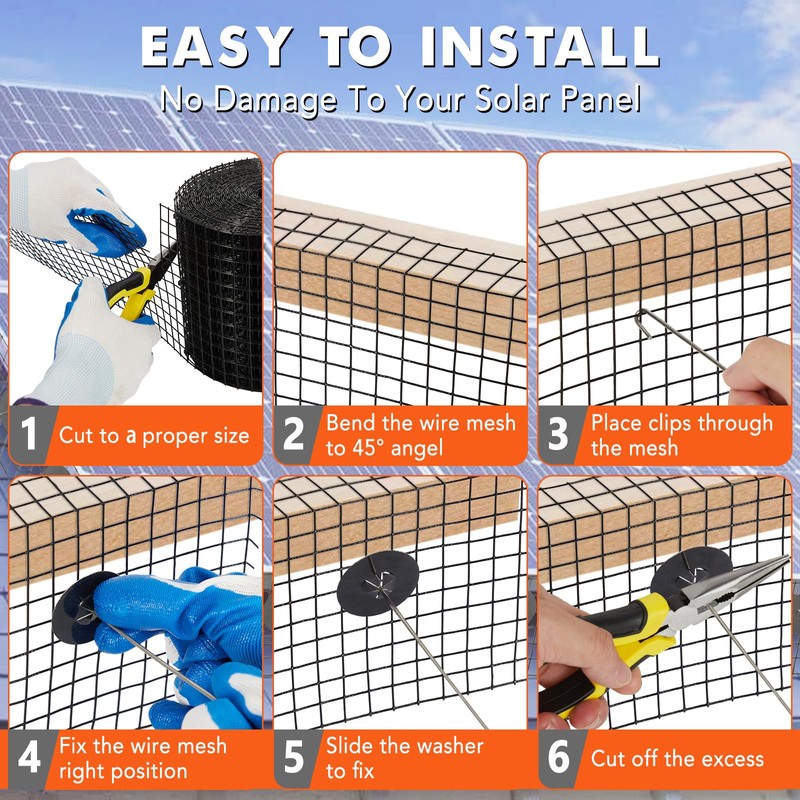 EASY TO INSTALL
No Damage To Your Solar Panel

1 Cut to a proper size

2 Bend the wire mesh to 45° angel

3 Place clips through the mesh

4 Fix the wire mesh right position

5 Slide the washer to fix

6 Cut off the excess