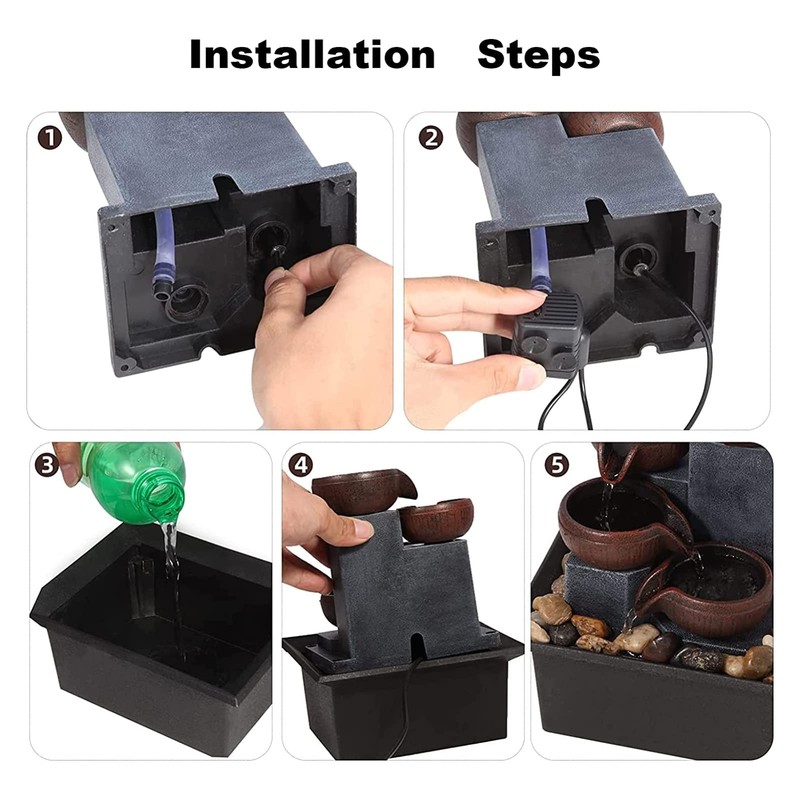 Installation Steps

1

2

3

4

5