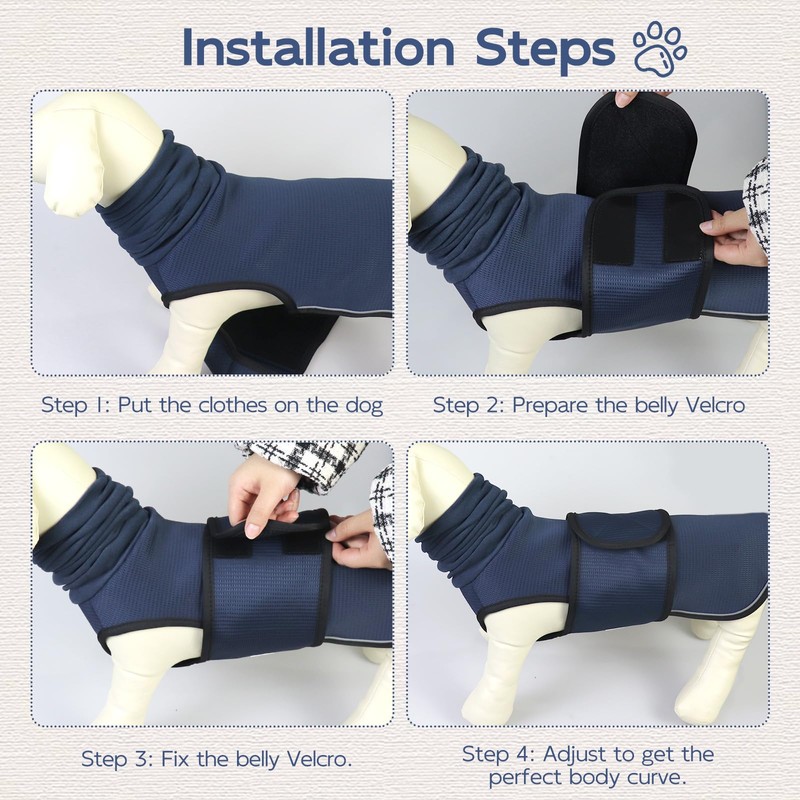 Installation Steps

Step 1: Put the clothes on the dog

Step 2: Prepare the belly Velcro

Step 3: Fix the belly Velcro.

Step 4: Adjust to get the perfect body curve.