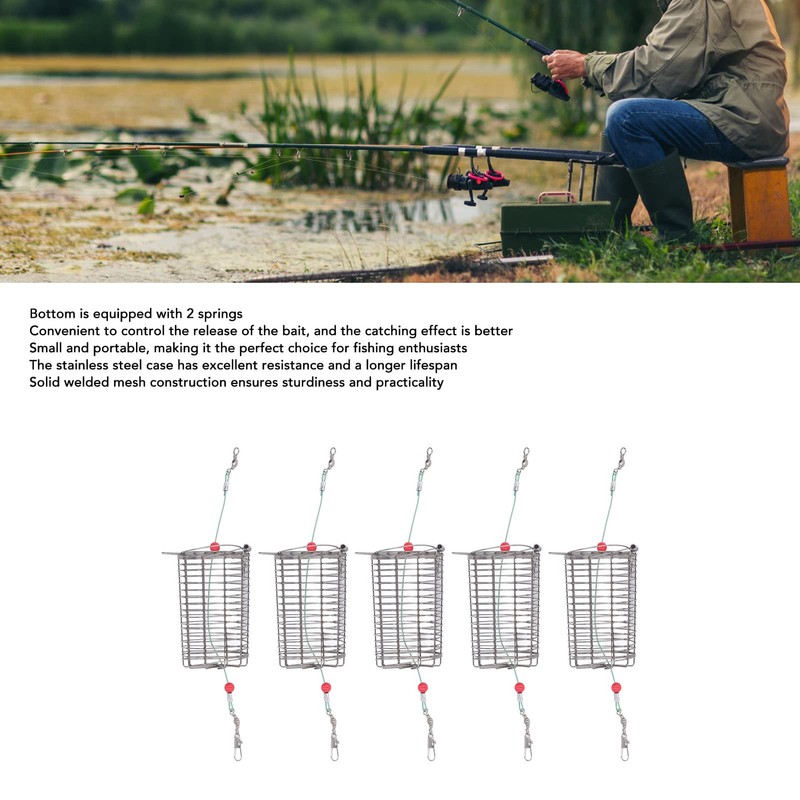 Bottom is equipped with 2 springs
Convenient to control the release of the bait, and the catching effect is better
Small and portable, making it the perfect choice for fishing enthusiasts
The stainless steel case has excellent resistance and a longer lifespan
Solid welded mesh construction ensures sturdiness and practicality