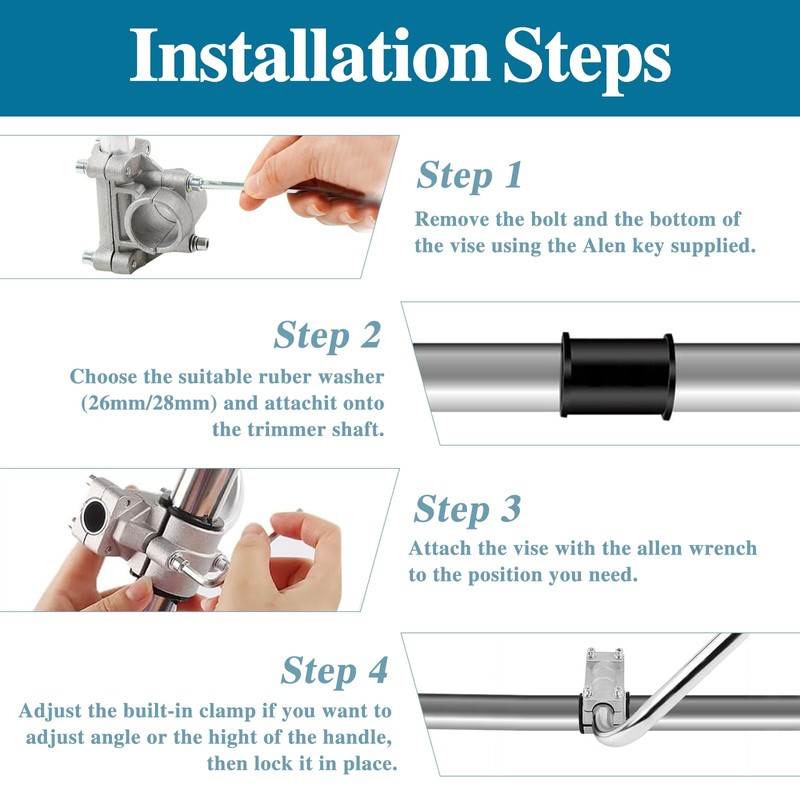 Installation Steps

Step 1

Remove the bolt and the bottom of the vise using the Alen key supplied.

Step 2

Choose the suitable ruber washer (26mm/28mm) and attachit onto the trimmer shaft.

Step 3

Attach the vise with the allen wrench to the position you need.

Step 4

Adjust the built-in clamp if you want to adjust angle or the hight of the handle, then lock it in place.