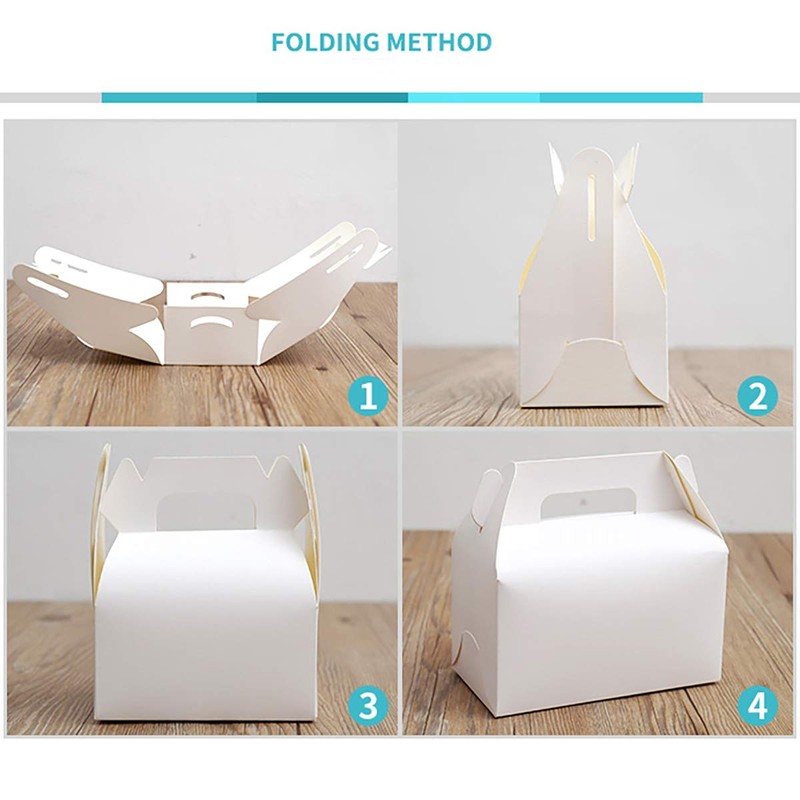 FOLDING METHOD

1

2

3

4