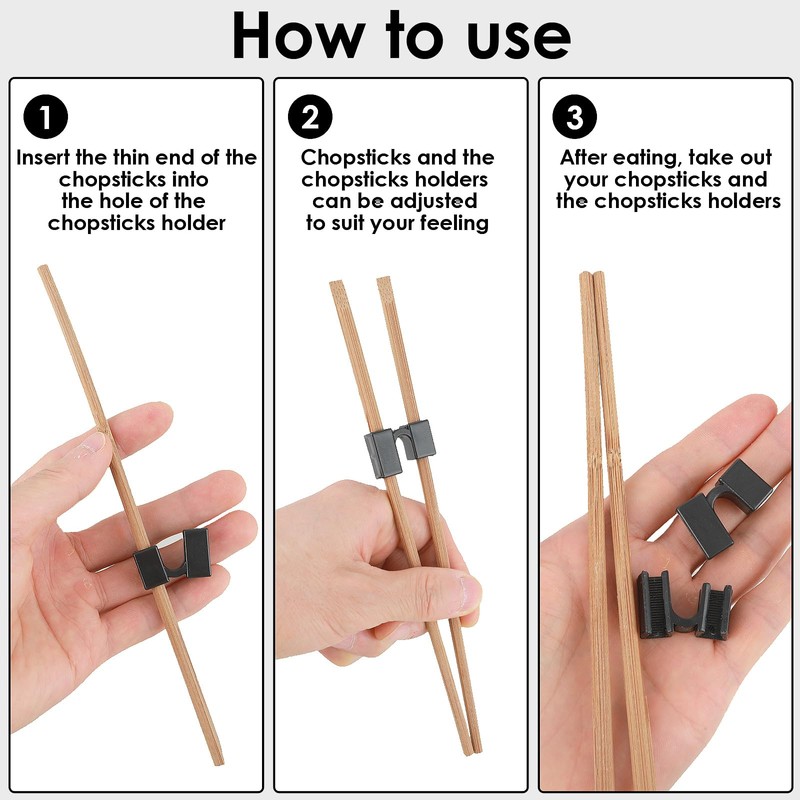 How to use

1
Insert the thin end of the chopsticks into the hole of the chopsticks holder

2
Chopsticks and the chopsticks holders can be adjusted to suit your feeling

3
After eating, take out your chopsticks and the chopsticks holders