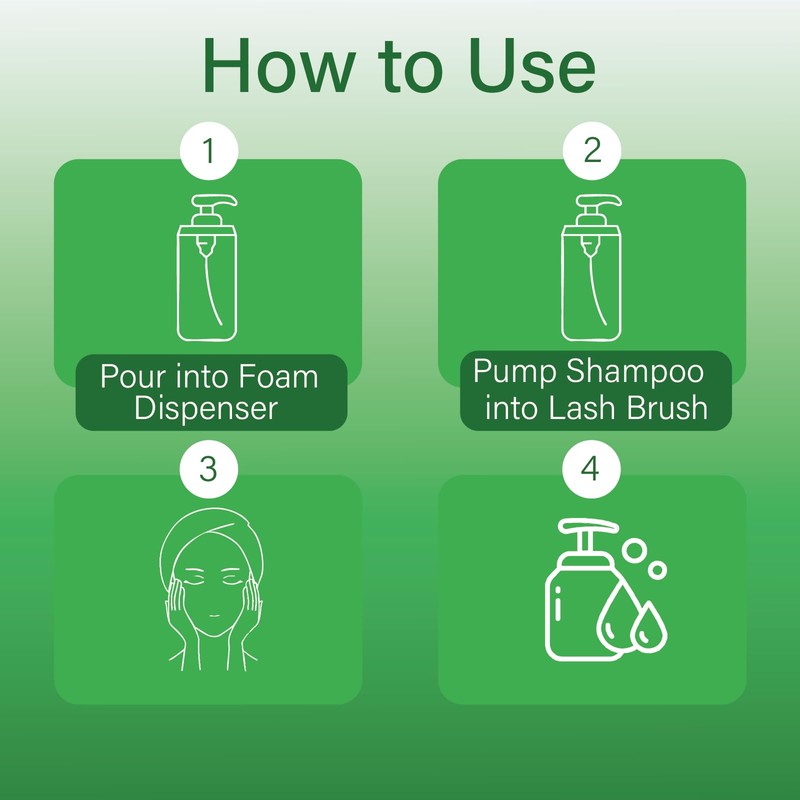 How to Use

1

Pour into Foam Dispenser

2

Pump Shampoo into Lash Brush

3

4