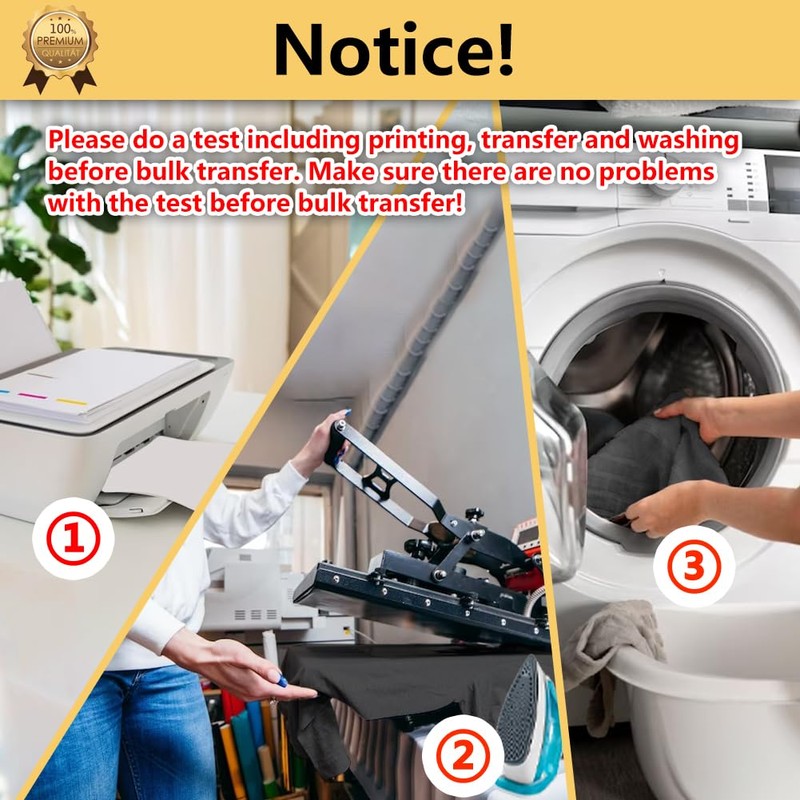 100% PREMIUM QUALITÄT

Notice!

Please do a test including printing, transfer and washing before bulk transfer. Make sure there are no problems with the test before bulk transfer!

①

②

③