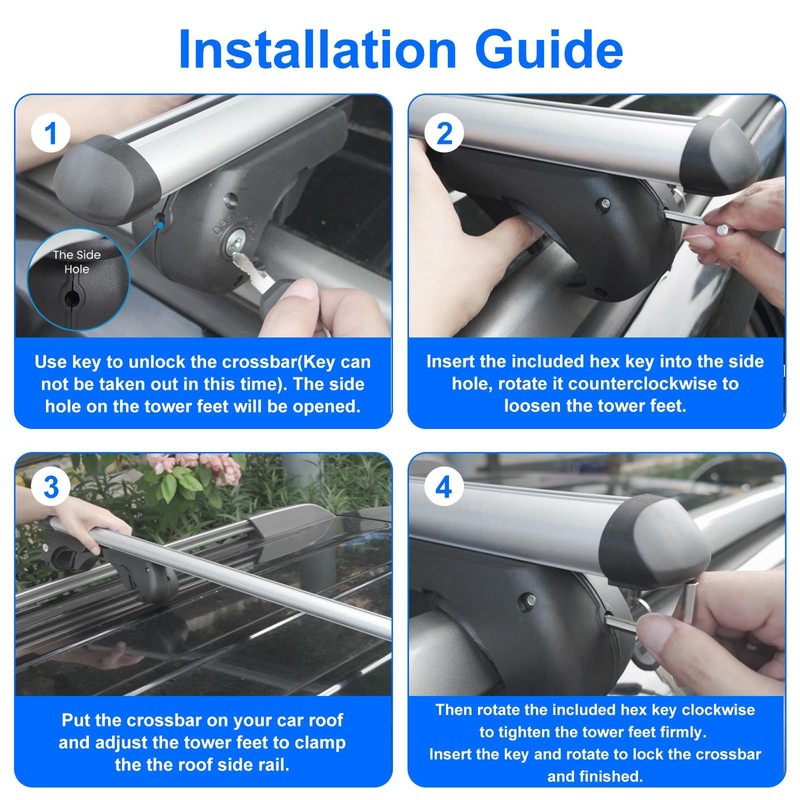 Installation Guide

1

The Side Hole

Use key to unlock the crossbar(Key can not be taken out in this time). The side hole on the tower feet will be opened.

2

Insert the included hex key into the side hole, rotate it counterclockwise to loosen the tower feet.

3

Put the crossbar on your car roof and adjust the tower feet to clamp the the roof side rail.

4

Then rotate the included hex key clockwise to tighten the tower feet firmly.
Insert the key and rotate to lock the crossbar and finished.