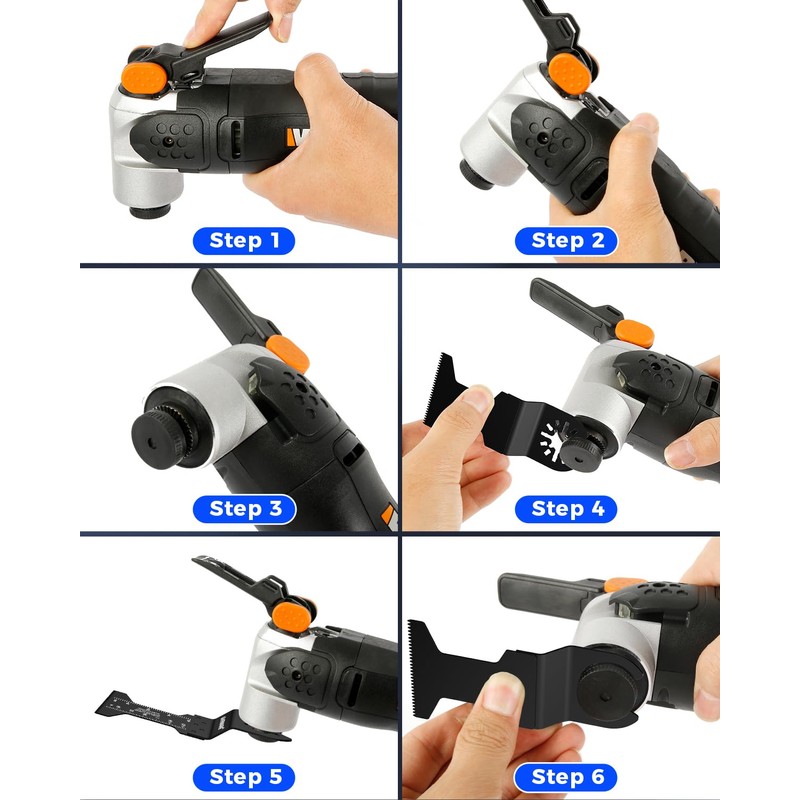 Step 1

Step 2

Step 3

Step 4

Step 5

Step 6