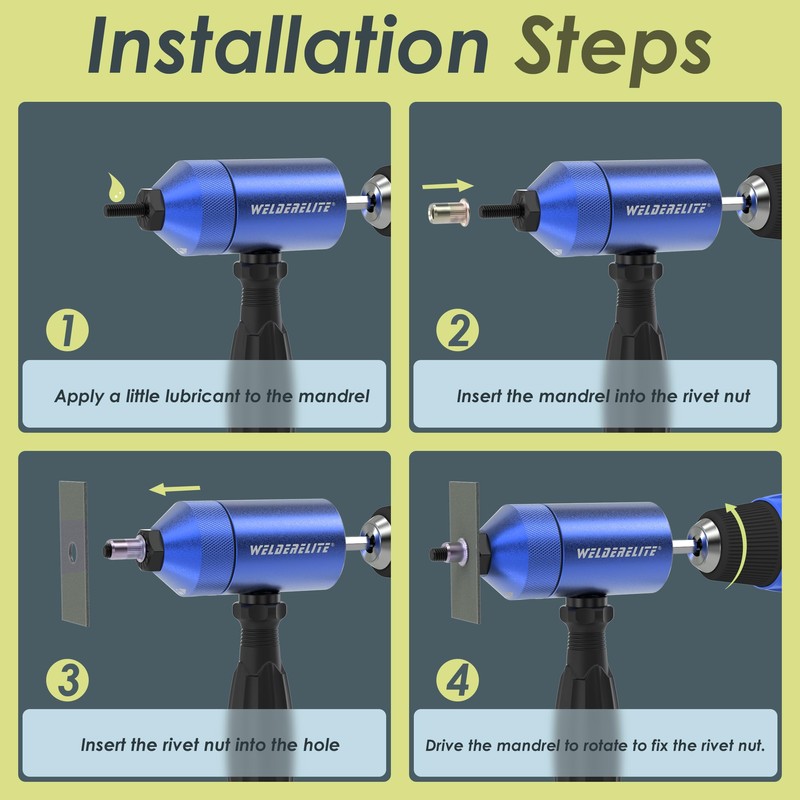 Installation Steps

WELDERELITE

1

Apply a little lubricant to the mandrel

WELDERELITE

2

Insert the mandrel into the rivet nut

WELDERELITE

3

Insert the rivet nut into the hole

WELDERELITE

4

Drive the mandrel to rotate to fix the rivet nut.