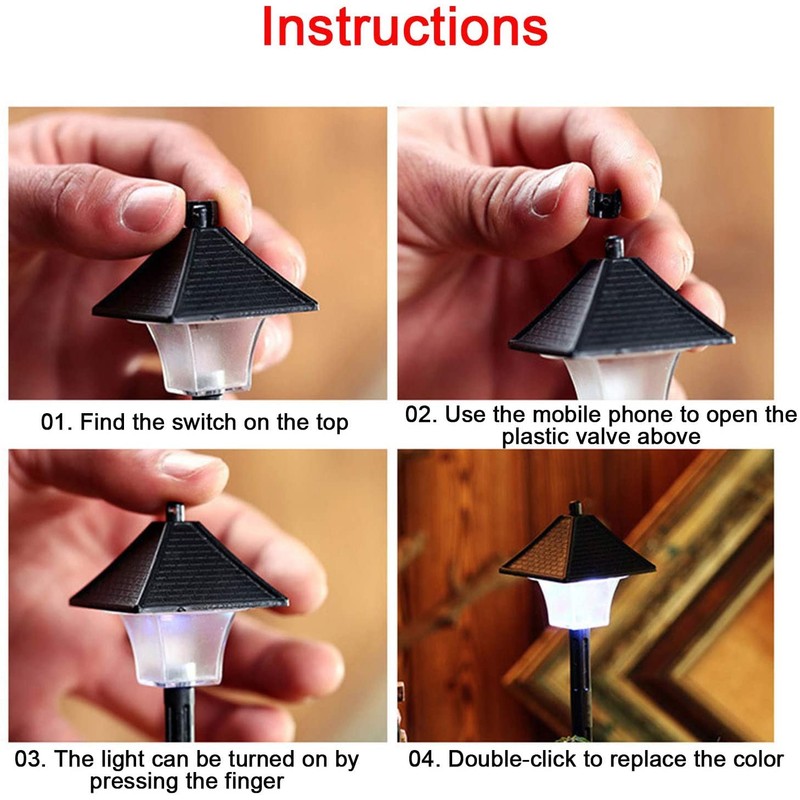 Instructions

01. Find the switch on the top

02. Use the mobile phone to open the plastic valve above

03. The light can be turned on by pressing the finger

04. Double-click to replace the color