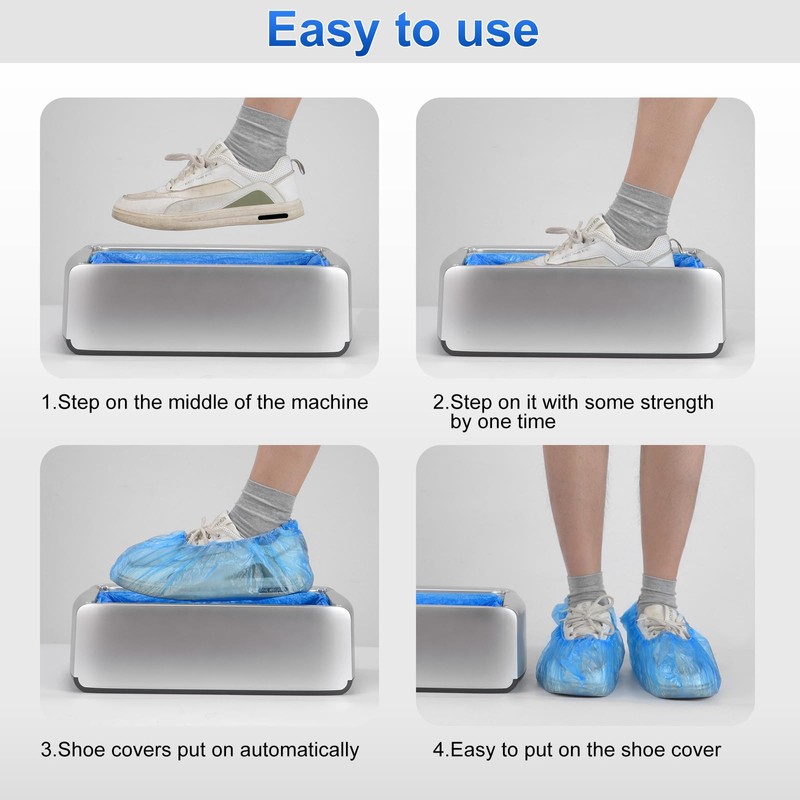 Easy to use

1.Step on the middle of the machine

2.Step on it with some strength by one time

3.Shoe covers put on automatically

4.Easy to put on the shoe cover