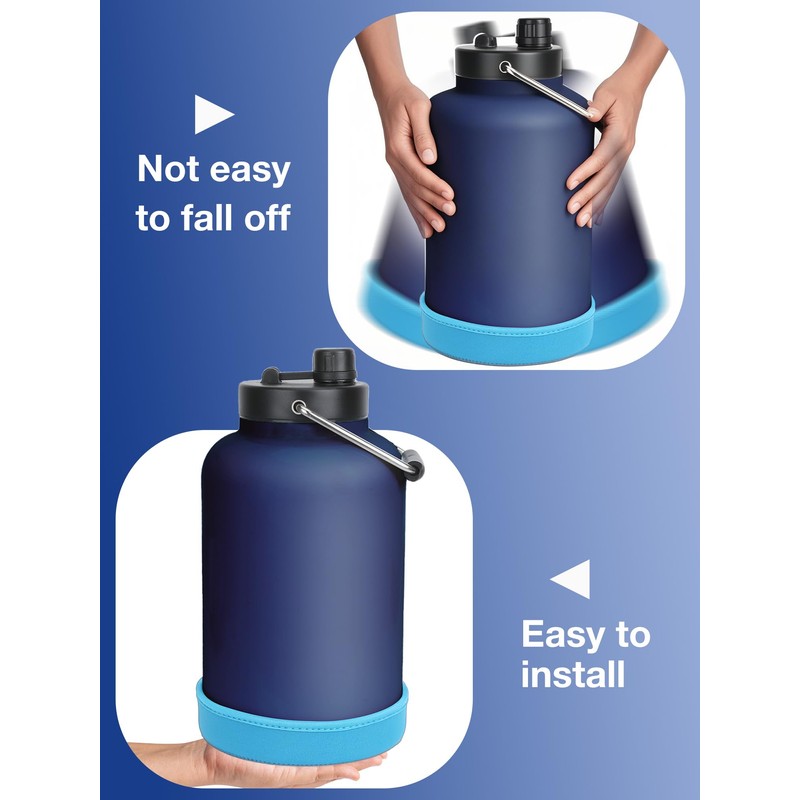 Not easy to fall off

Easy to install