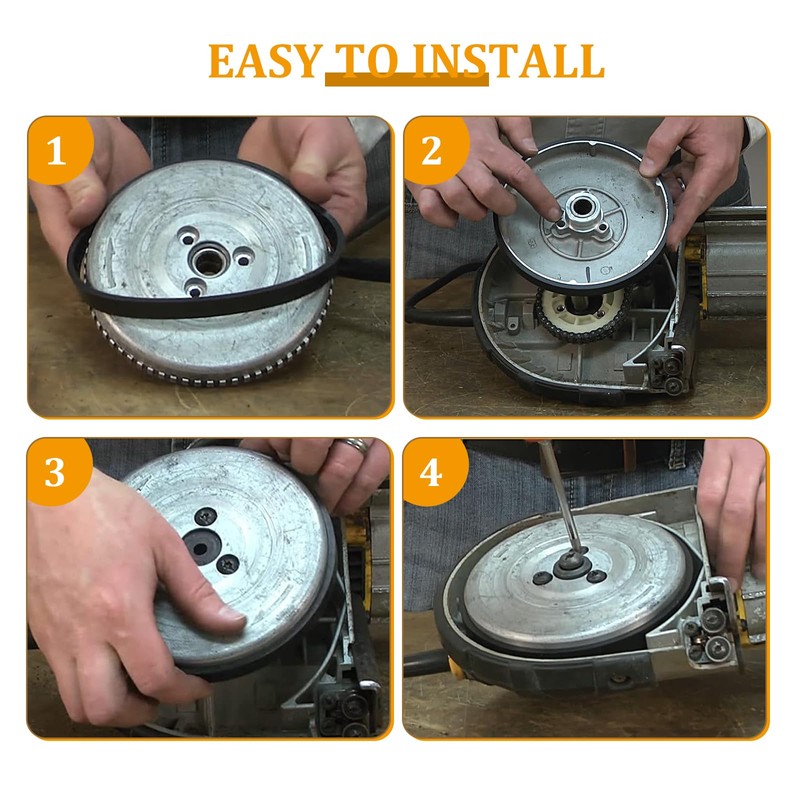 EASY TO INSTALL

1

2

3

4