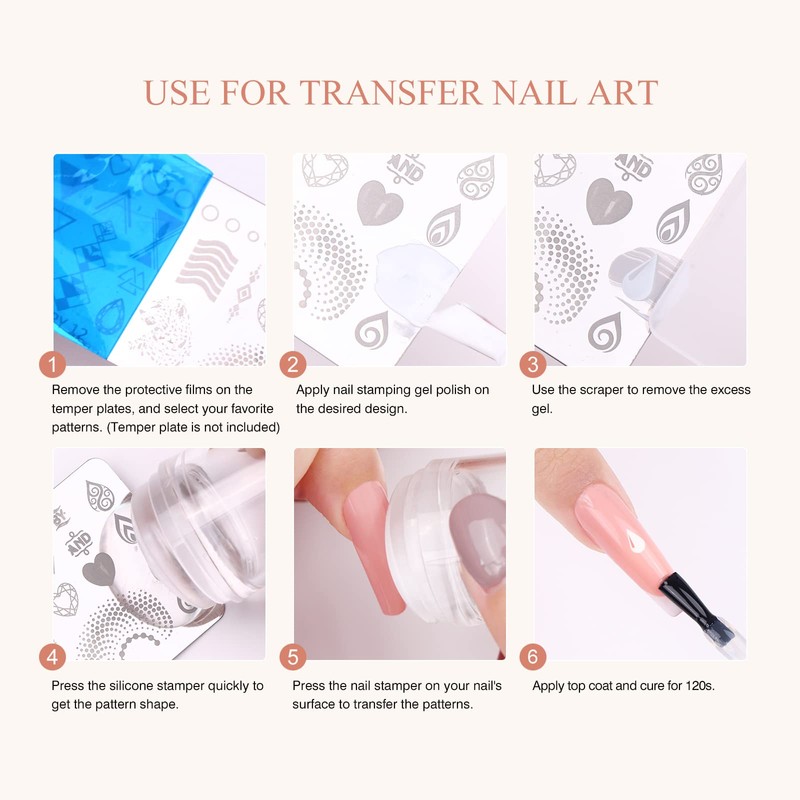 USE FOR TRANSFER NAIL ART

1
Remove the protective films on the temper plates, and select your favorite patterns. (Temper plate is not included)

2
Apply nail stamping gel polish on the desired design.

3
Use the scraper to remove the excess gel.

4
Press the silicone stamper quickly to get the pattern shape.

5
Press the nail stamper on your nail's surface to transfer the patterns.

6
Apply top coat and cure for 120s.