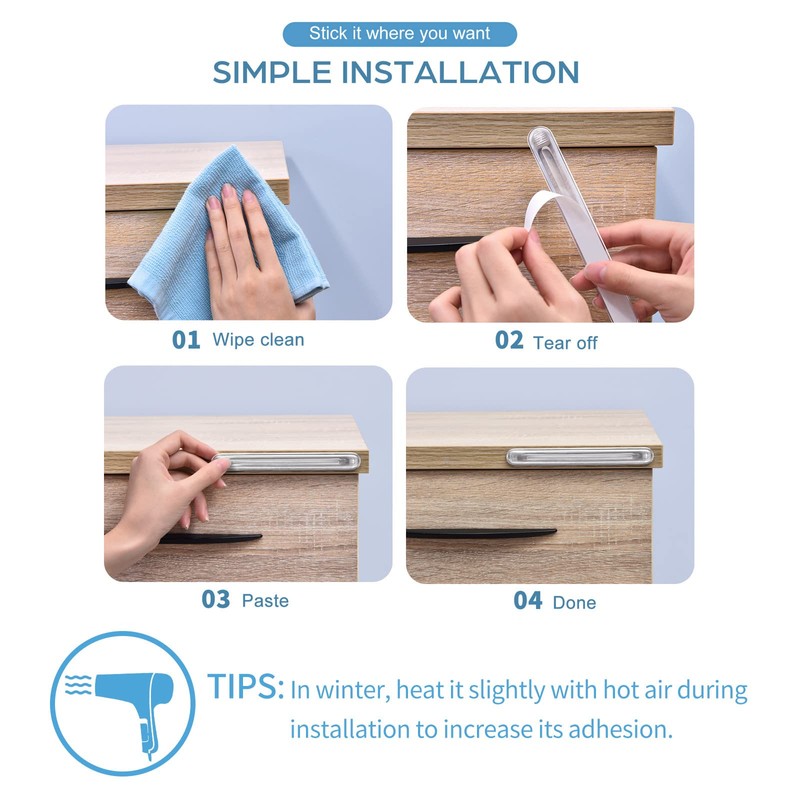 Stick it where you want

SIMPLE INSTALLATION

01 Wipe clean

02 Tear off

03 Paste

04 Done

TIPS: In winter, heat it slightly with hot air during installation to increase its adhesion.