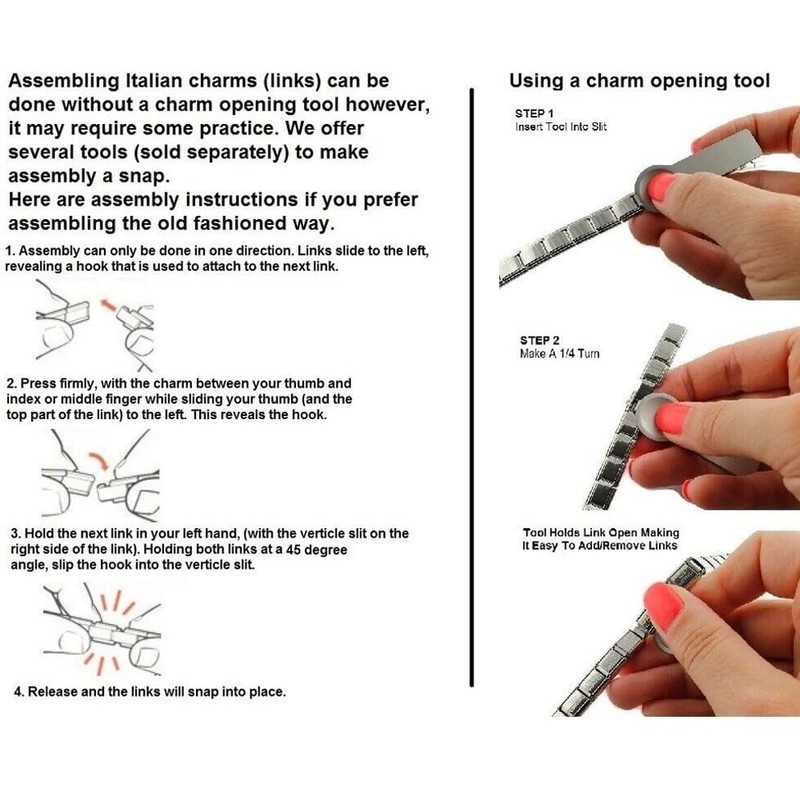 Assembling Italian charms (links) can be done without a charm opening tool however, it may require some practice. We offer several tools (sold separately) to make assembly a snap.
Here are assembly instructions if you prefer assembling the old fashioned way.

1. Assembly can only be done in one direction. Links slide to the left, revealing a hook that is used to attach to the next link.

2. Press firmly, with the charm between your thumb and index or middle finger while sliding your thumb (and the top part of the link) to the left. This reveals the hook.

3. Hold the next link in your left hand, (with the verticle slit on the right side of the link). Holding both links at a 45 degree angle, slip the hook into the verticle slit.

4. Release and the links will snap into place.

Using a charm opening tool

STEP 1
Insert Tool Into Slit

STEP 2
Make A 1/4 Turn

Tool Holds Link Open Making It Easy To Add/Remove Links