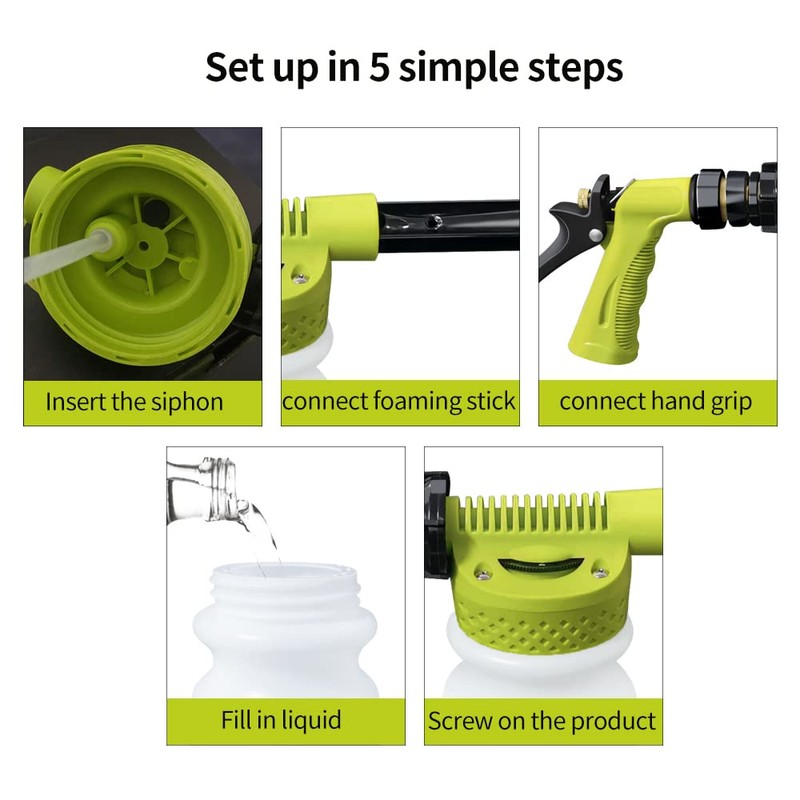 Set up in 5 simple steps

Insert the siphon

connect foaming stick

connect hand grip

Fill in liquid

Screw on the product