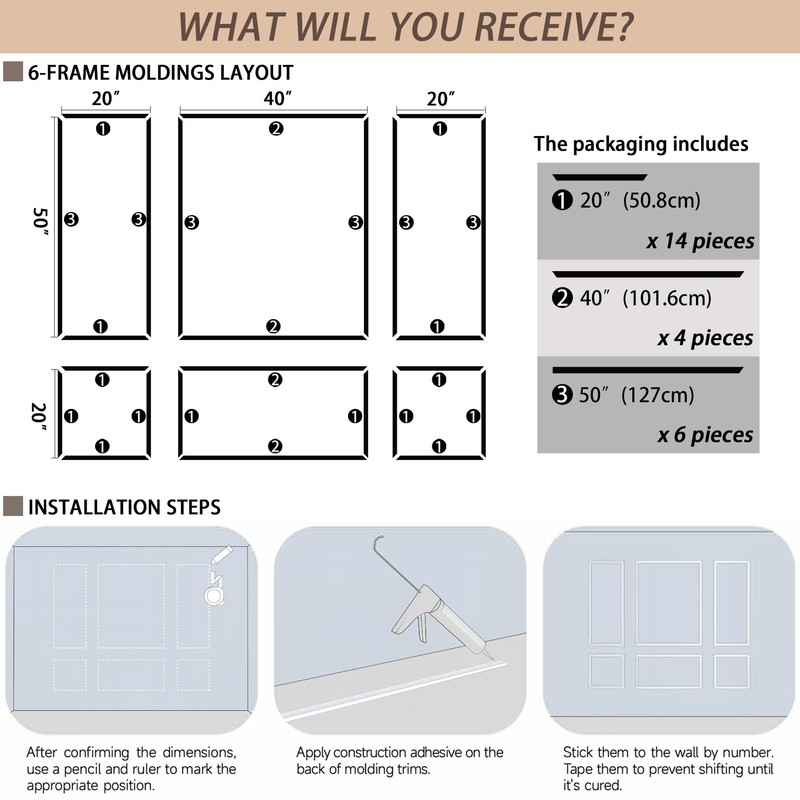 WHAT WILL YOU RECEIVE?

6-FRAME MOLDINGS LAYOUT

20″ 40″ 20″

50″

❶ ❷ ❶
❸ ❸ ❸ ❸ ❸ ❸
❶ ❷ ❶

20″

❶ ❷ ❶
❶ ❶ ❶ ❶ ❶ ❶
❶ ❷ ❶

The packaging includes

❶ 20″ (50.8cm)
x 14 pieces

❷ 40″ (101.6cm)
x 4 pieces

❸ 50″ (127cm)
x 6 pieces

INSTALLATION STEPS

After confirming the dimensions, use a pencil and ruler to mark the appropriate position.

Apply construction adhesive on the back of molding trims.

Stick them to the wall by number. Tape them to prevent shifting until it's cured.