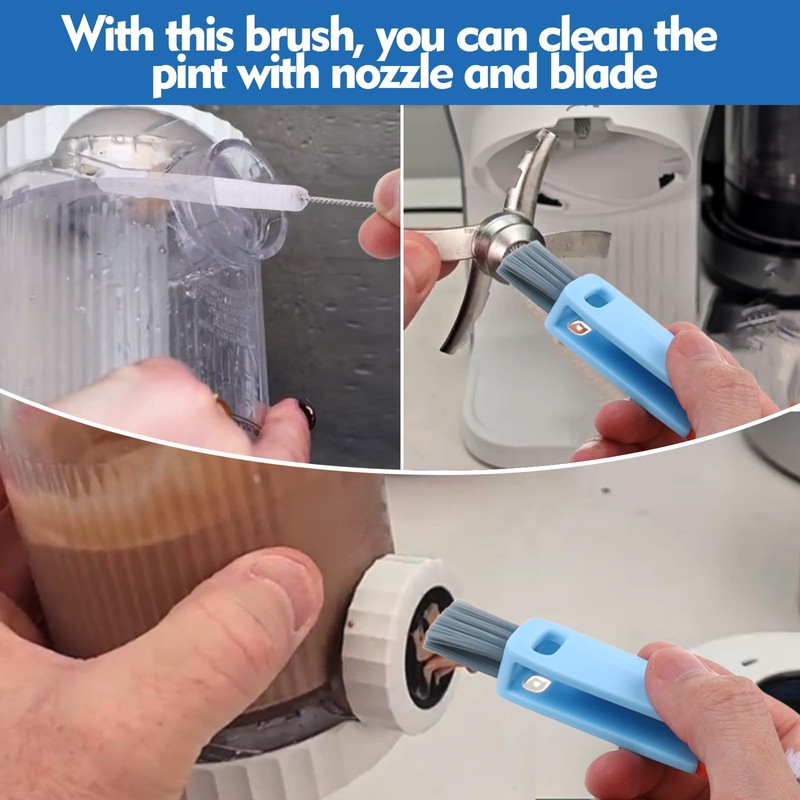 With this brush, you can clean the pint with nozzle and blade