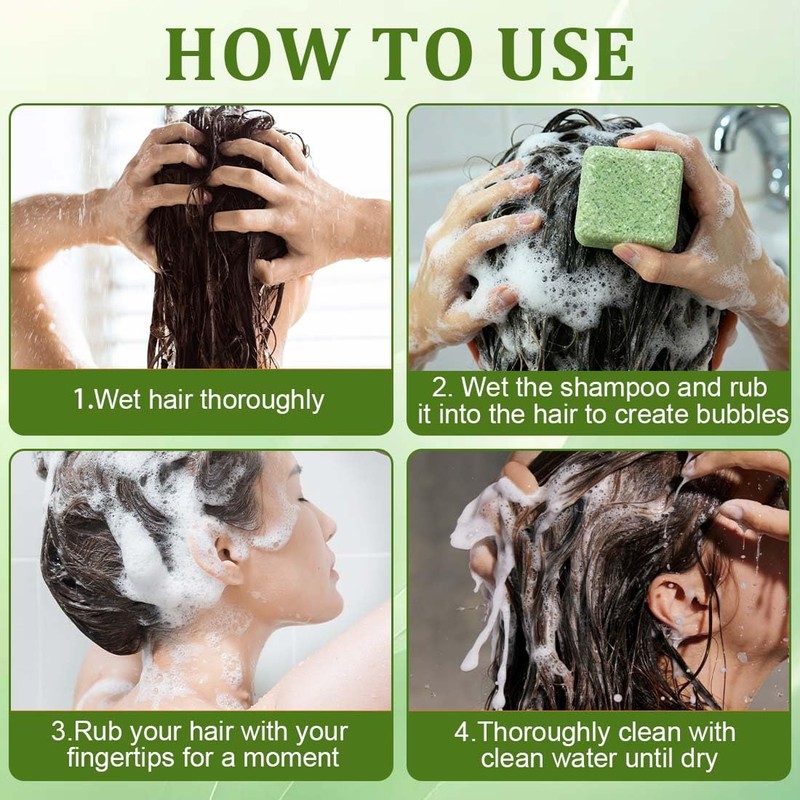 HOW TO USE

1.Wet hair thoroughly

2. Wet the shampoo and rub it into the hair to create bubbles

3.Rub your hair with your fingertips for a moment

4.Thoroughly clean with clean water until dry