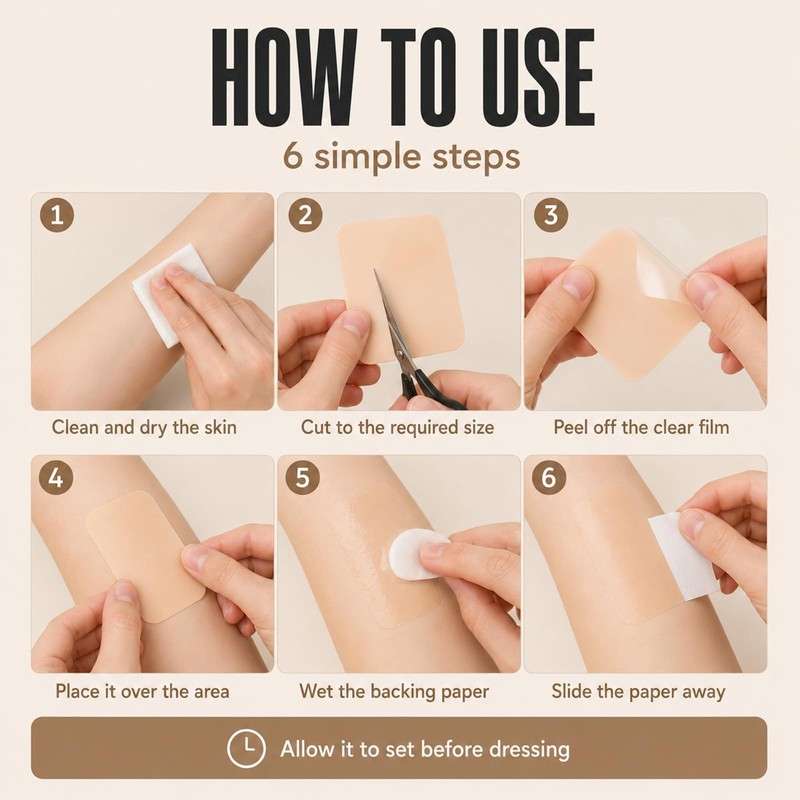 HOW TO USE

6 simple steps

1
Clean and dry the skin

2
Cut to the required size

3
Peel off the clear film

4
Place it over the area

5
Wet the backing paper

6
Slide the paper away

Allow it to set before dressing