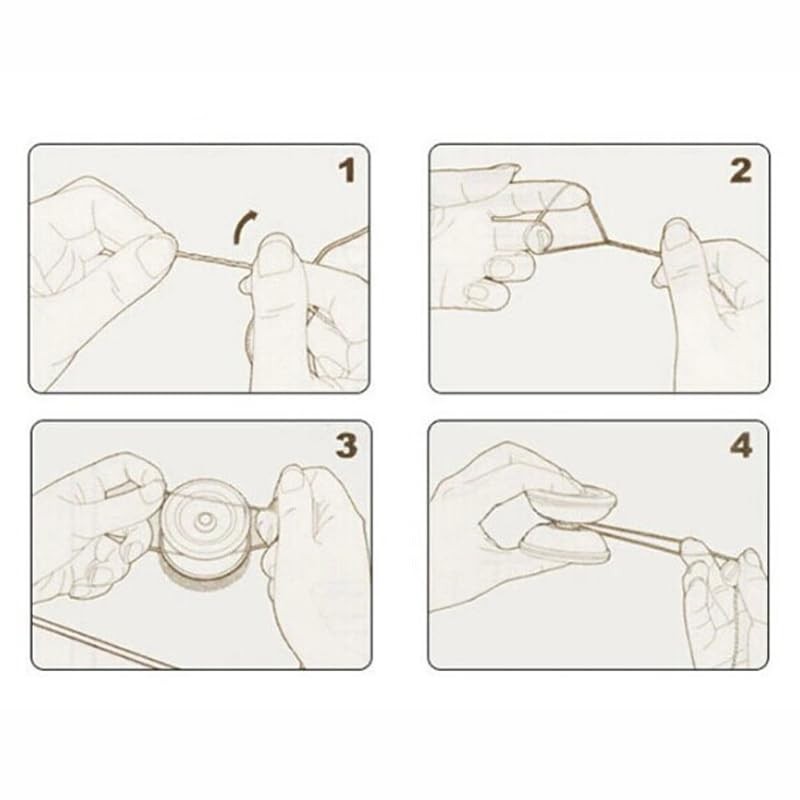 1

2

3

4