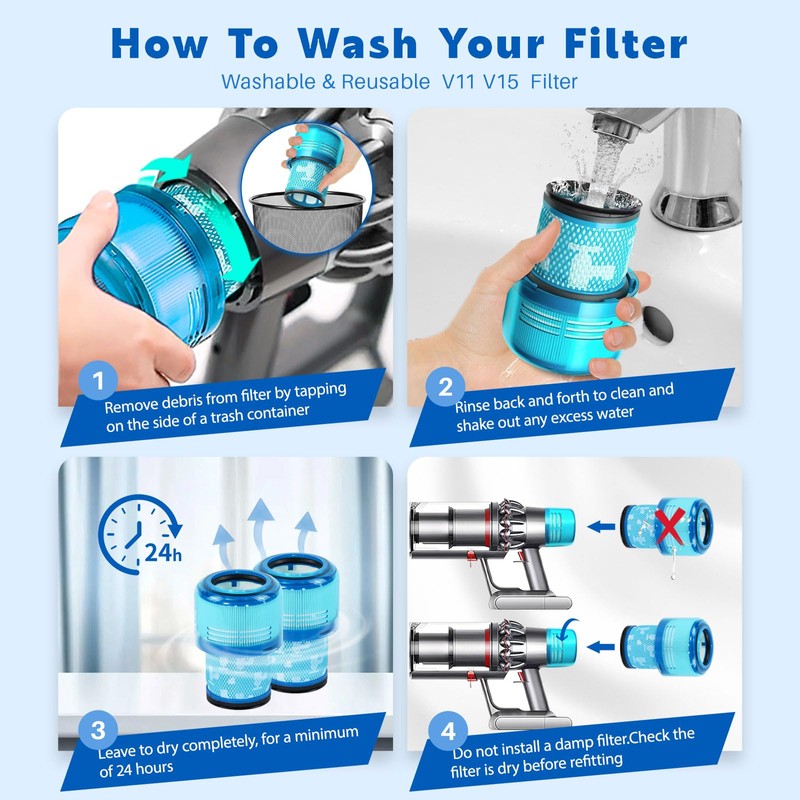 How To Wash Your Filter

Washable & Reusable V11 V15 Filter

1
Remove debris from filter by tapping on the side of a trash container

2
Rinse back and forth to clean and shake out any excess water

24h

3
Leave to dry completely, for a minimum of 24 hours

4
Do not install a damp filter.Check the filter is dry before refitting