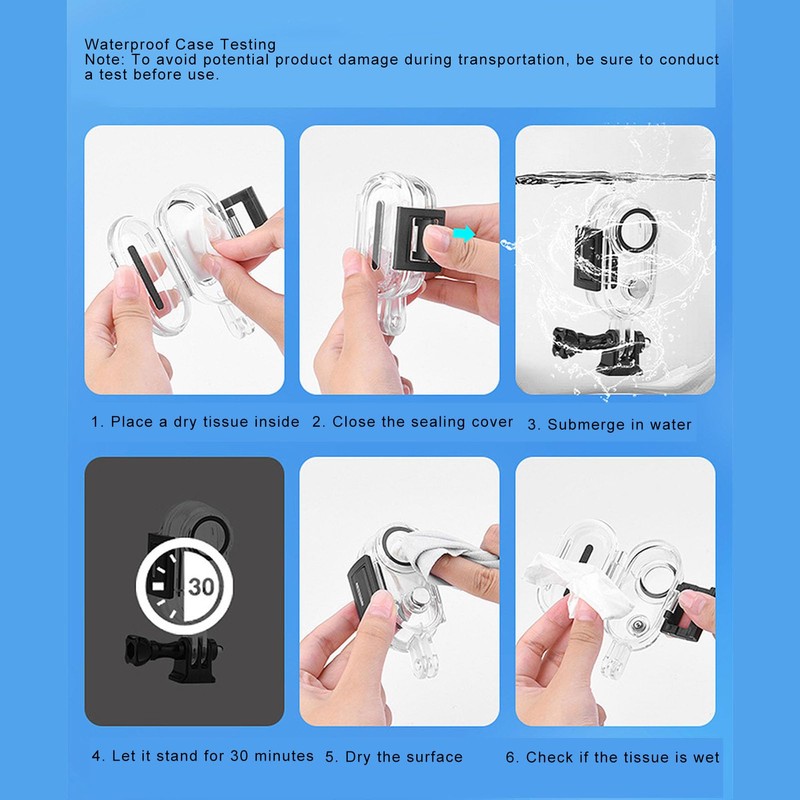 Waterproof Case Testing
Note: To avoid potential product damage during transportation, be sure to conduct a test before use.

1. Place a dry tissue inside
2. Close the sealing cover
3. Submerge in water

30

4. Let it stand for 30 minutes
5. Dry the surface
6. Check if the tissue is wet