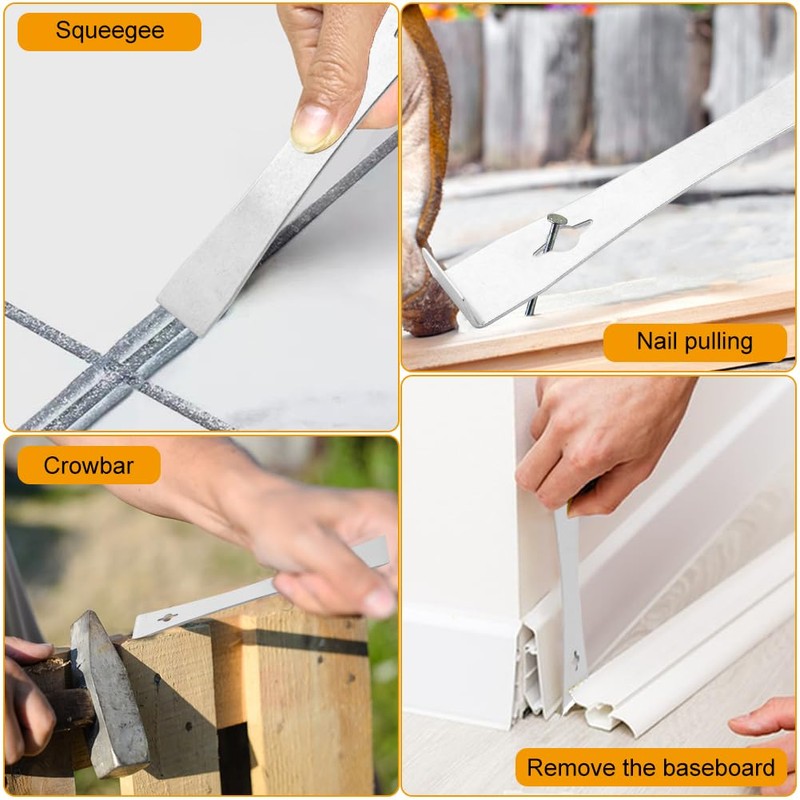 Squeegee

Nail pulling

Crowbar

Remove the baseboard