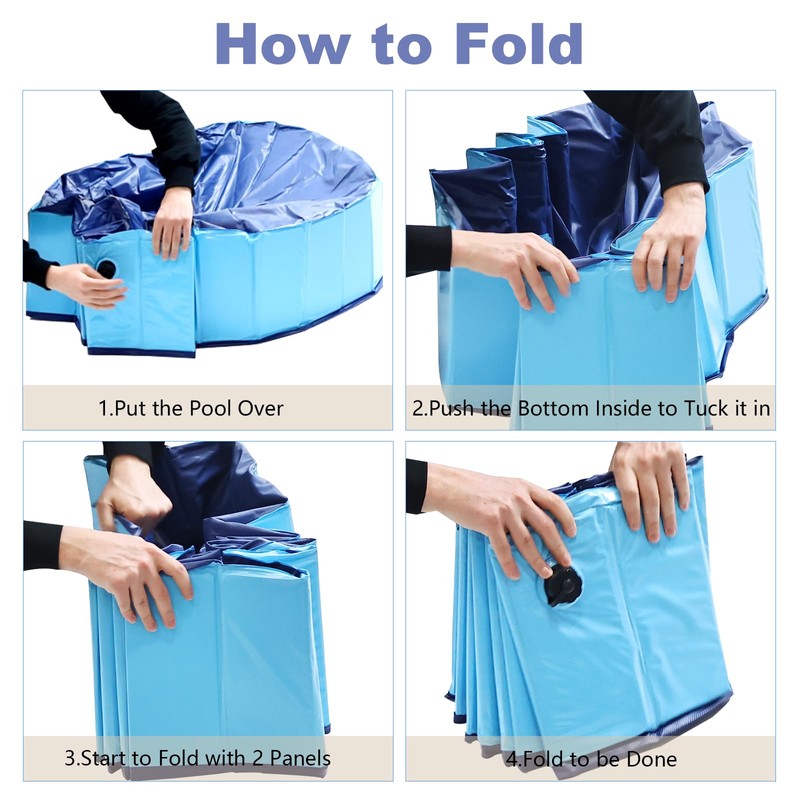 How to Fold

1.Put the Pool Over

2.Push the Bottom Inside to Tuck it in

3.Start to Fold with 2 Panels

4.Fold to be Done