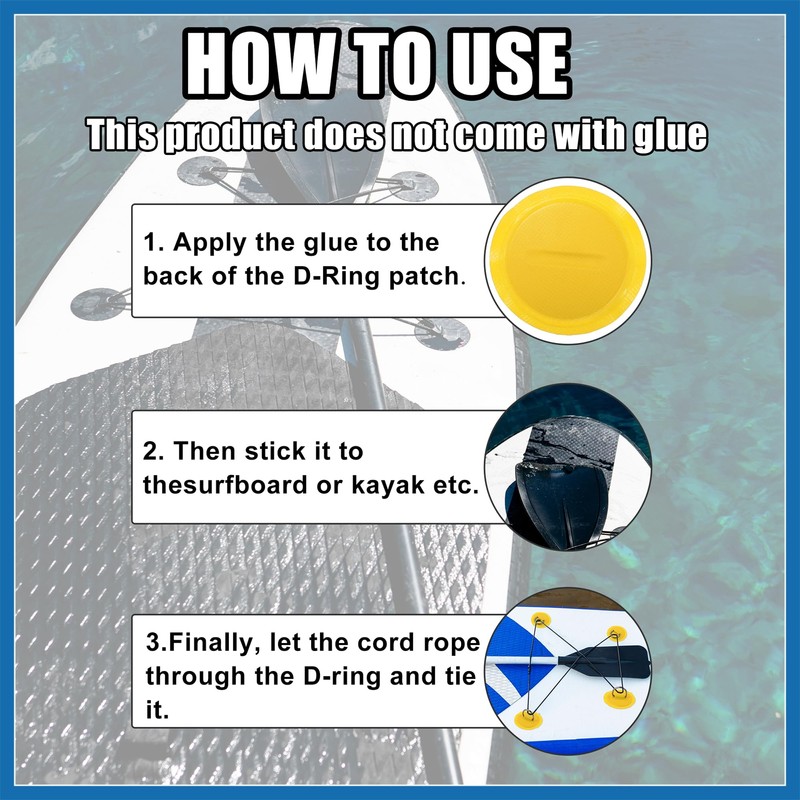 HOW TO USE
This product does not come with glue

1. Apply the glue to the back of the D-Ring patch.

2. Then stick it to thesurfboard or kayak etc.

3.Finally, let the cord rope through the D-ring and tie it.