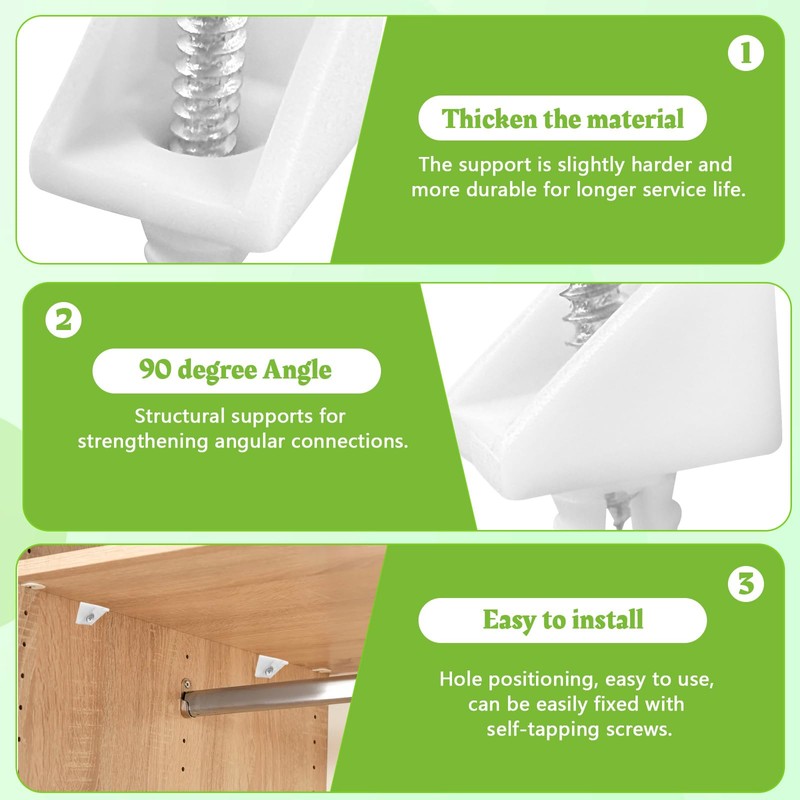 1

Thicken the material

The support is slightly harder and more durable for longer service life.

2

90 degree Angle

Structural supports for strengthening angular connections.

3

Easy to install

Hole positioning, easy to use, can be easily fixed with self-tapping screws.