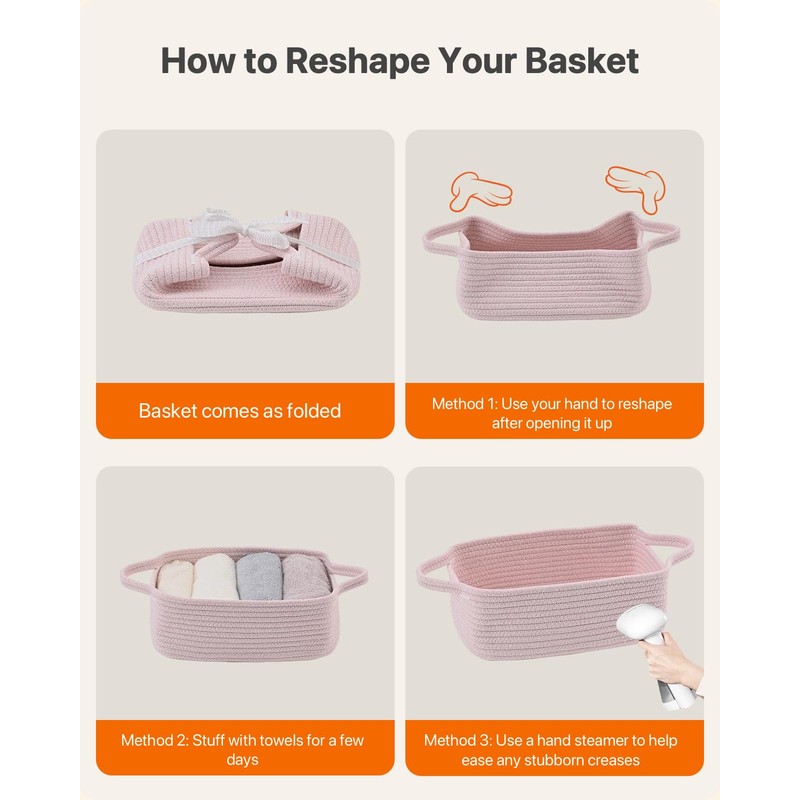 How to Reshape Your Basket

Basket comes as folded

Method 1: Use your hand to reshape after opening it up

Method 2: Stuff with towels for a few days

Method 3: Use a hand steamer to help ease any stubborn creases