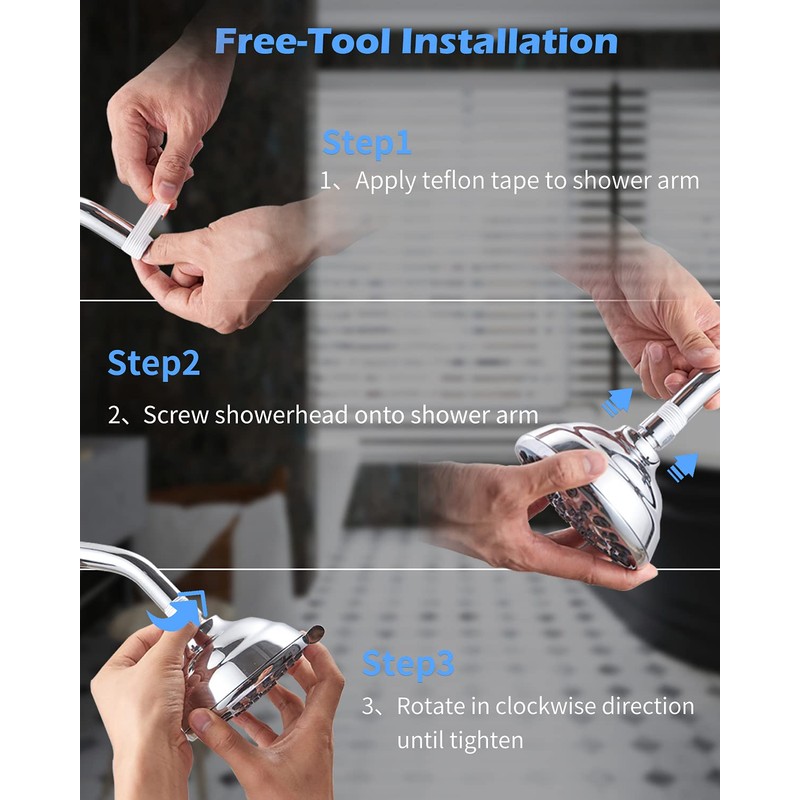 Free-Tool Installation

Step1

1、Apply teflon tape to shower arm

Step2

2、Screw showerhead onto shower arm

Step3

3、Rotate in clockwise direction until tighten