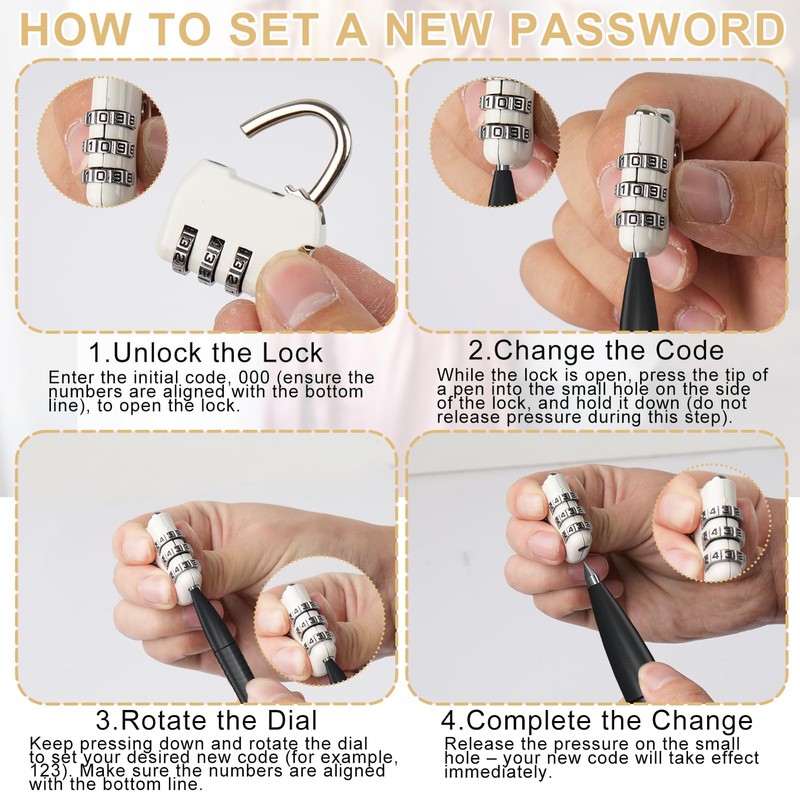 HOW TO SET A NEW PASSWORD

1.Unlock the Lock
Enter the initial code, 000 (ensure the numbers are aligned with the bottom line), to open the lock.

2.Change the Code
While the lock is open, press the tip of a pen into the small hole on the side of the lock, and hold it down (do not release pressure during this step).

3.Rotate the Dial
Keep pressing down and rotate the dial to set your desired new code (for example, 123). Make sure the numbers are aligned with the bottom line.

4.Complete the Change
Release the pressure on the small hole – your new code will take effect immediately.