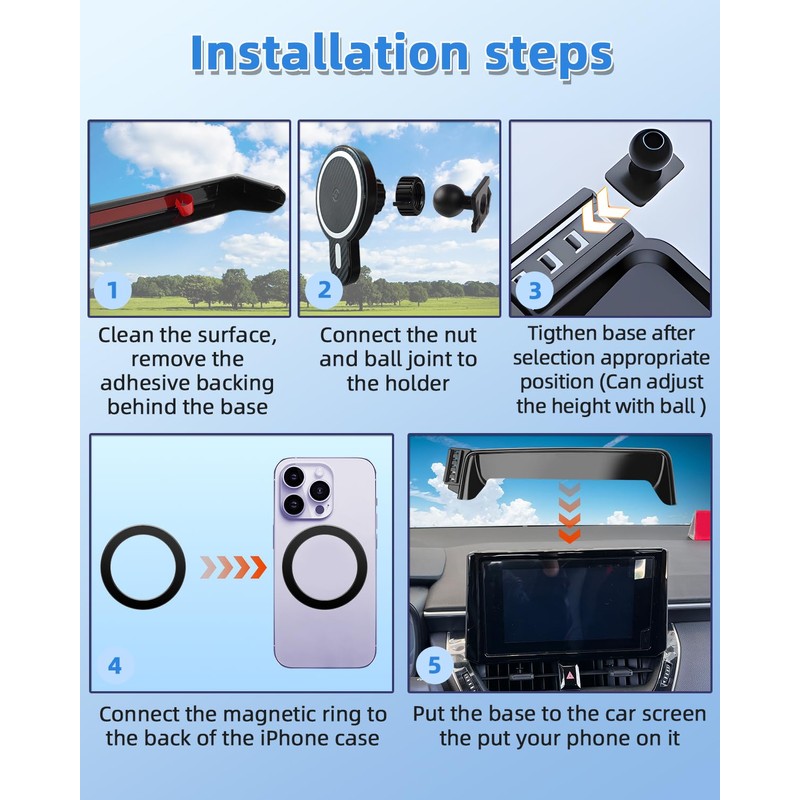 Installation steps

1

Clean the surface, remove the adhesive backing behind the base

2

Connect the nut and ball joint to the holder

3

Tigthen base after selection appropriate position (Can adjust the height with ball )

4

Connect the magnetic ring to the back of the iPhone case

5

Put the base to the car screen the put your phone on it